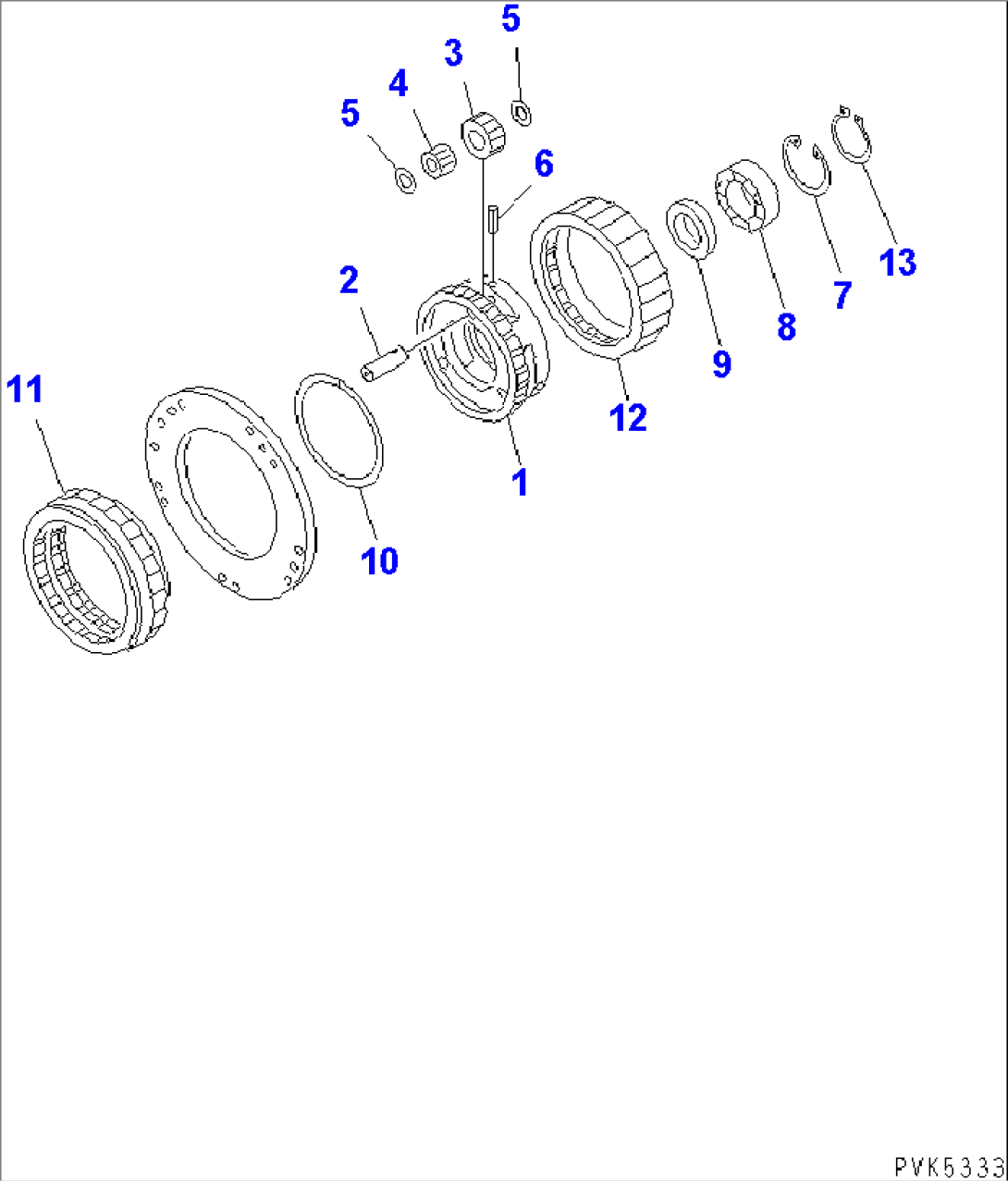 5
3
4
5
6
2
13
7
8
9
12
11
1
10
PVK5333