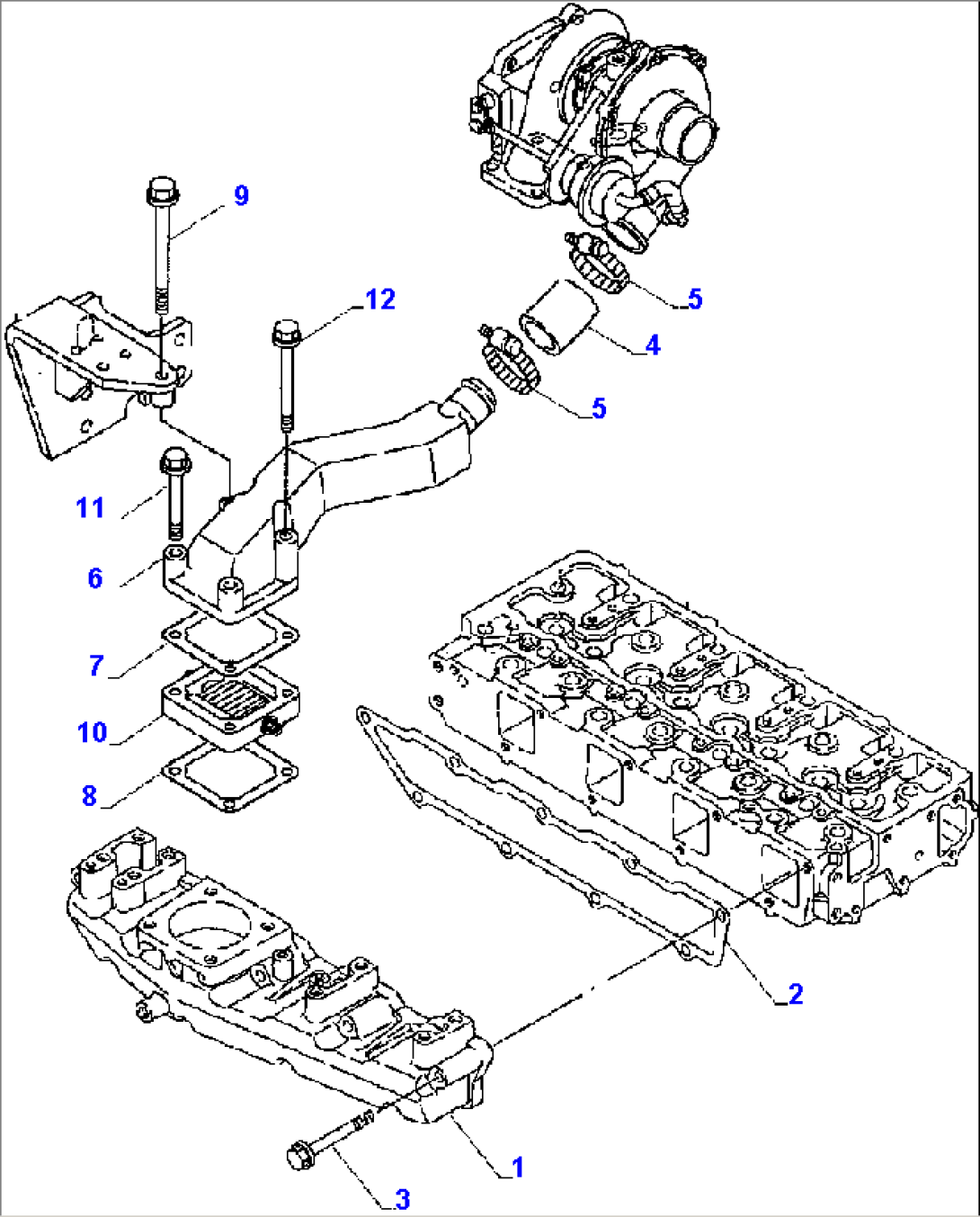 9
12
5
4
5
11
6
7
10
8
2
1
3