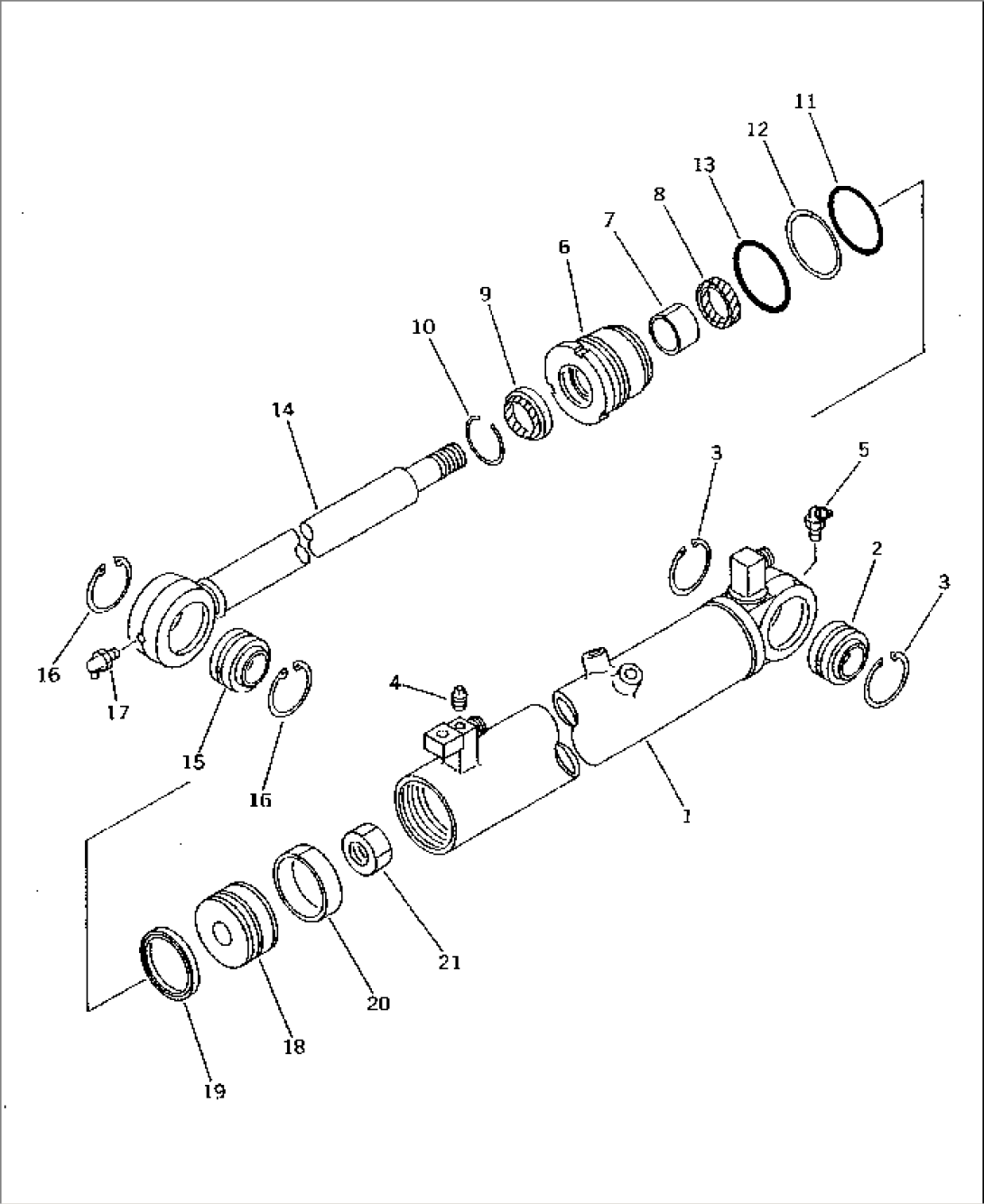 11
12
13
8
7
6
9
10
14
3
5
2
3
16
17
15
16
4
1
21
20
18
19