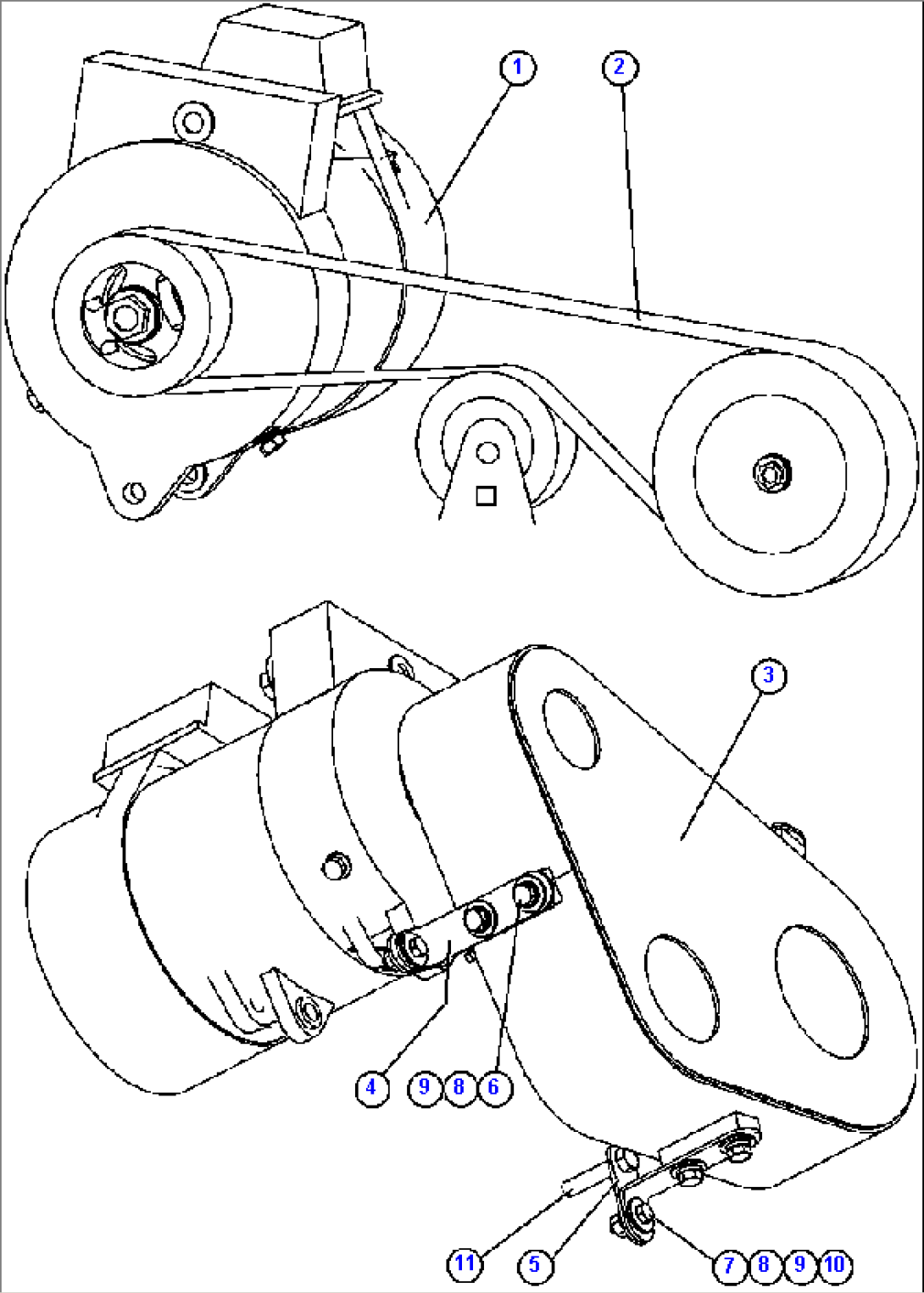 1
2
3
4
9
8
6
11
5
7
8
9
10