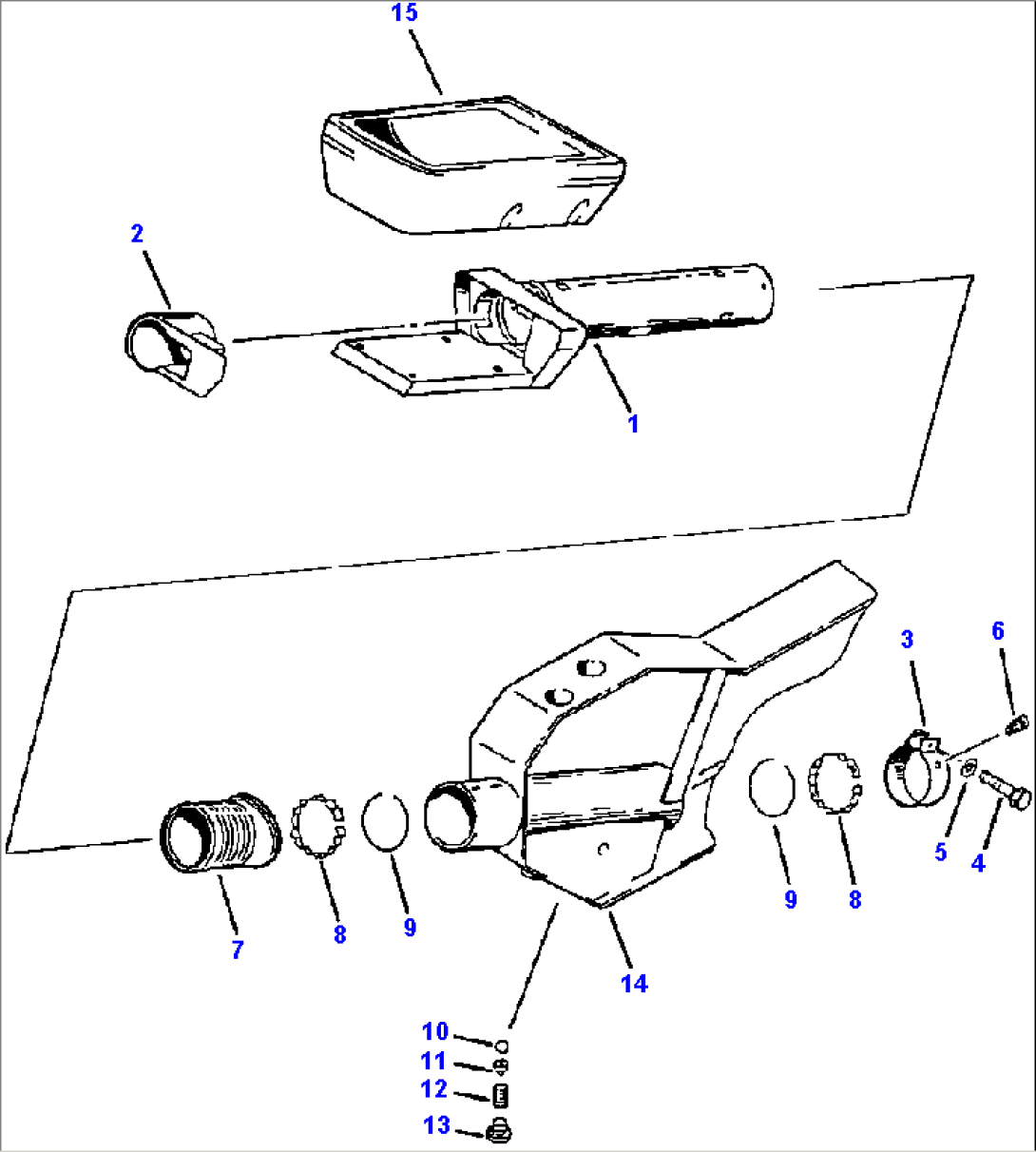 15
2
1
3
6
5
4
7
8
9
9
8
14
10
11
12
13