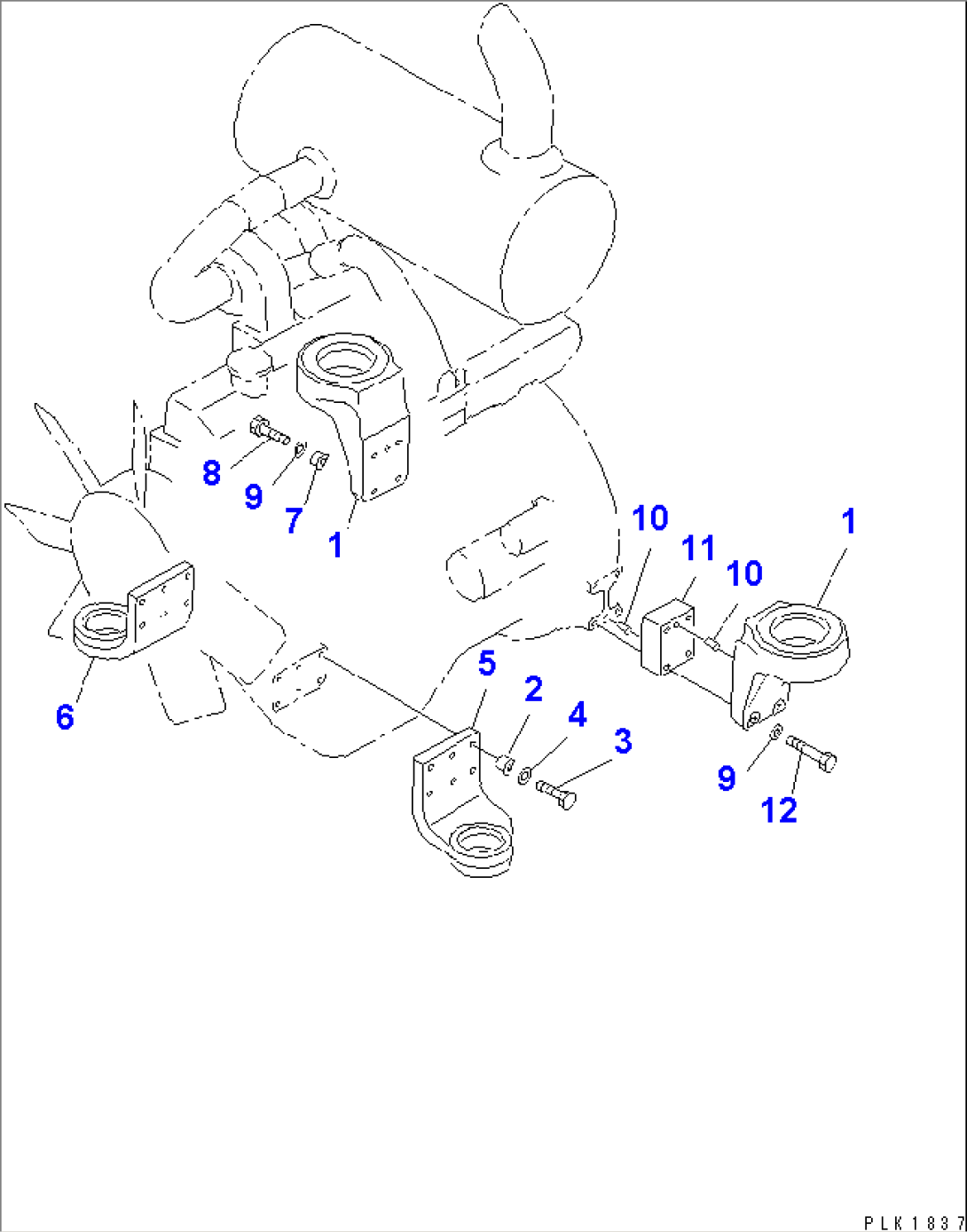 8
9
7
1
10
11
10
1
6
5
2
4
3
9
12
PLK1837