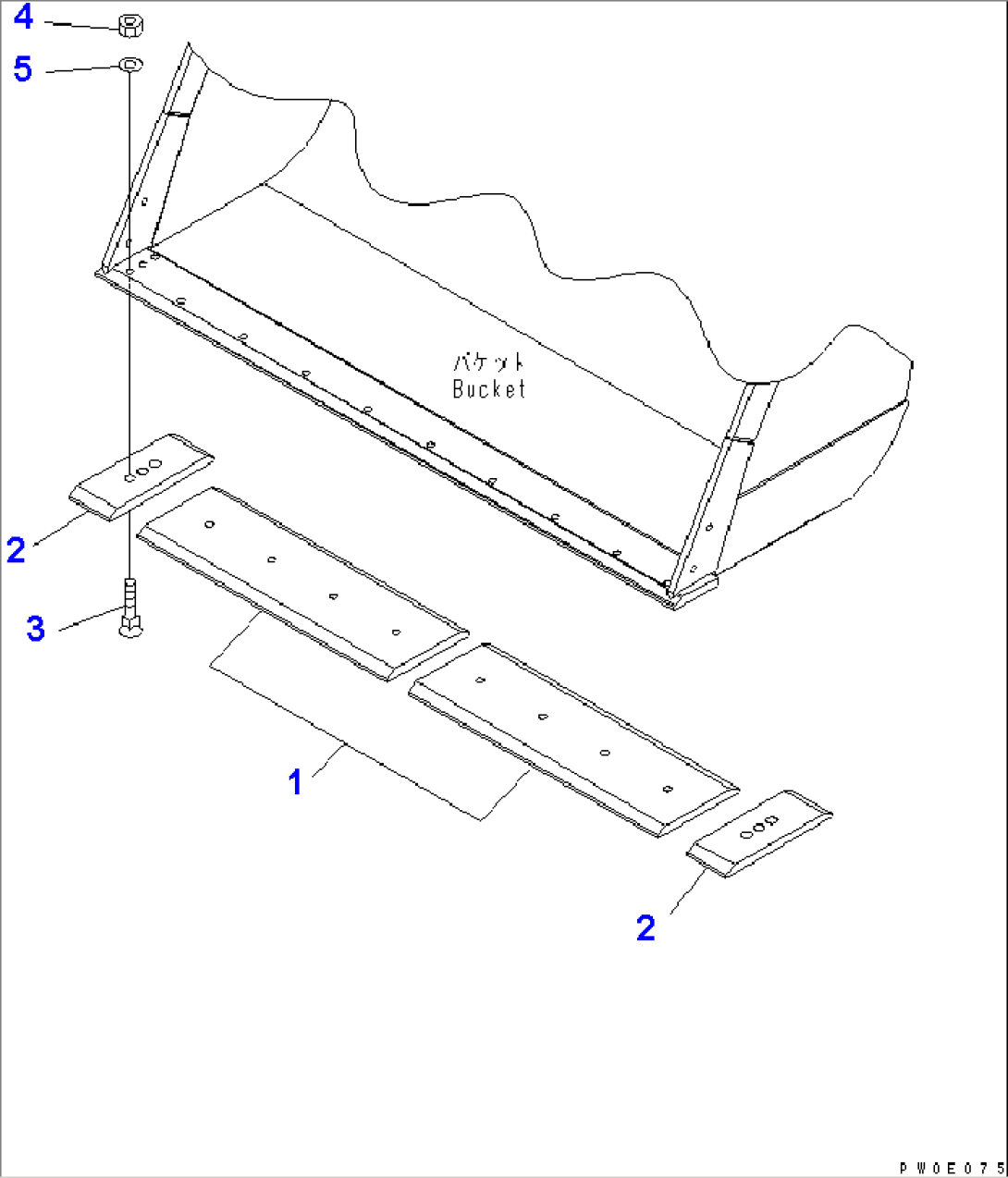 4
5
バケット
Bucket
2
3
1
2
PW0E075