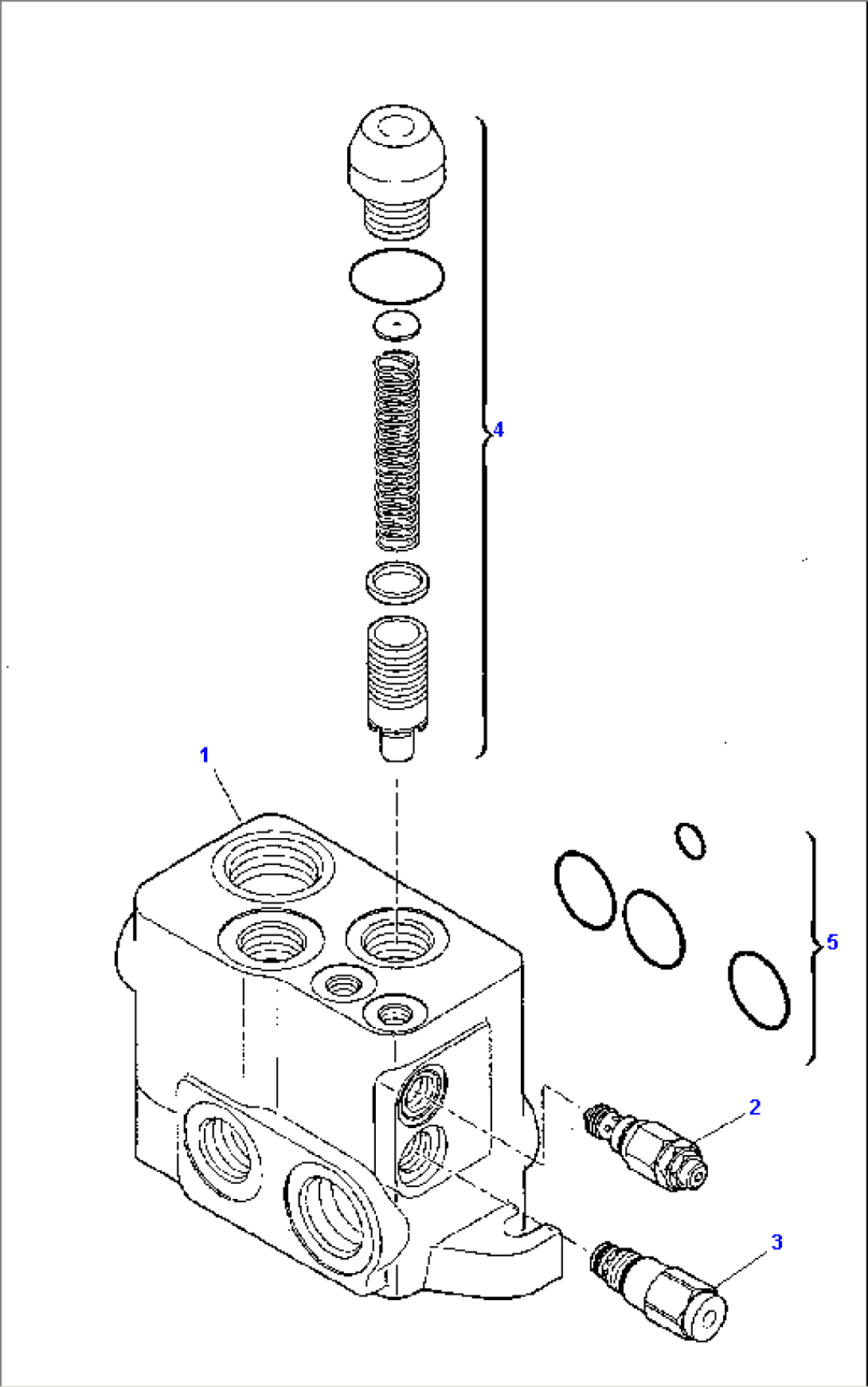 4

1

5

2

3