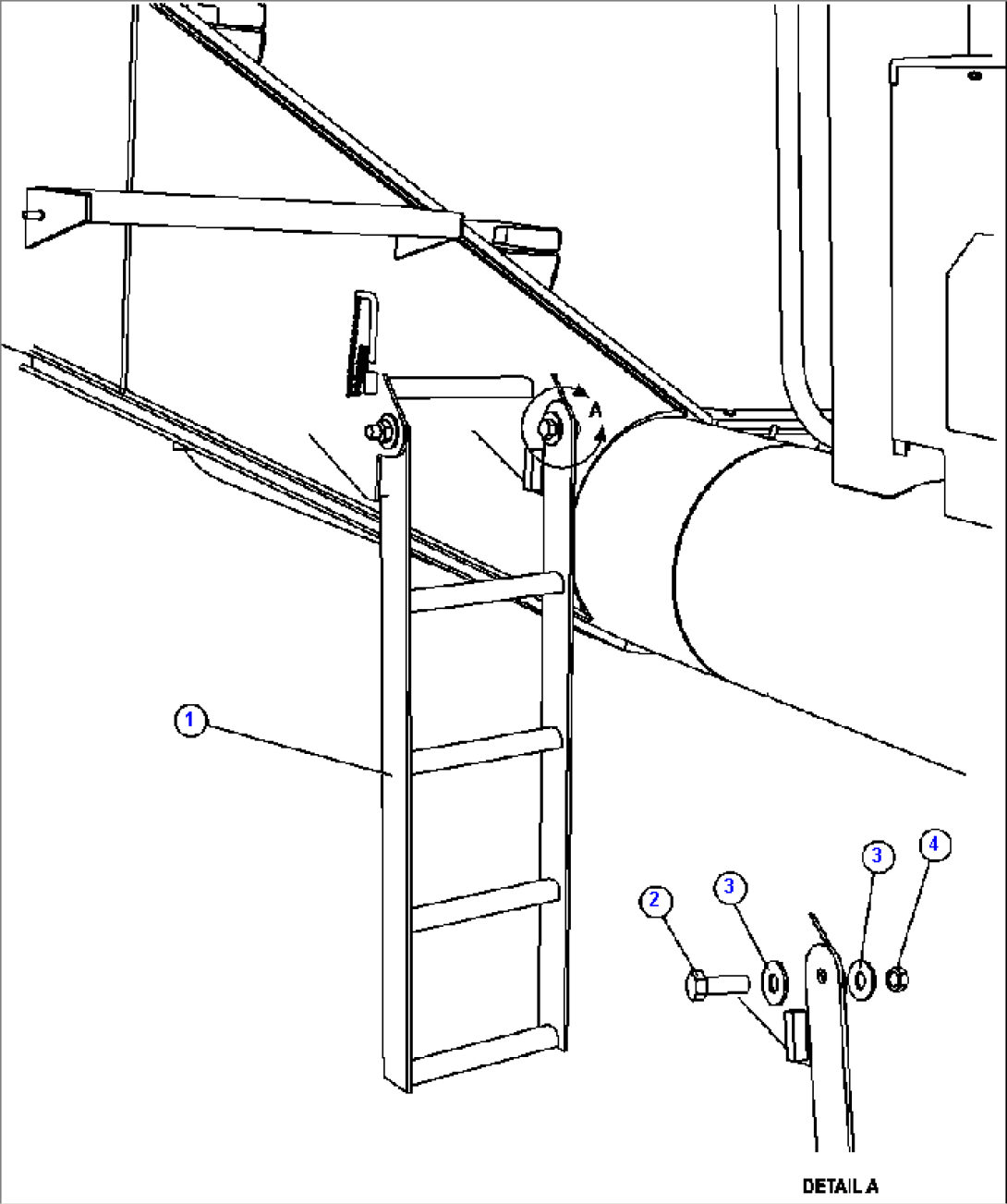 A
1
2
3
3
4
DETAIL A