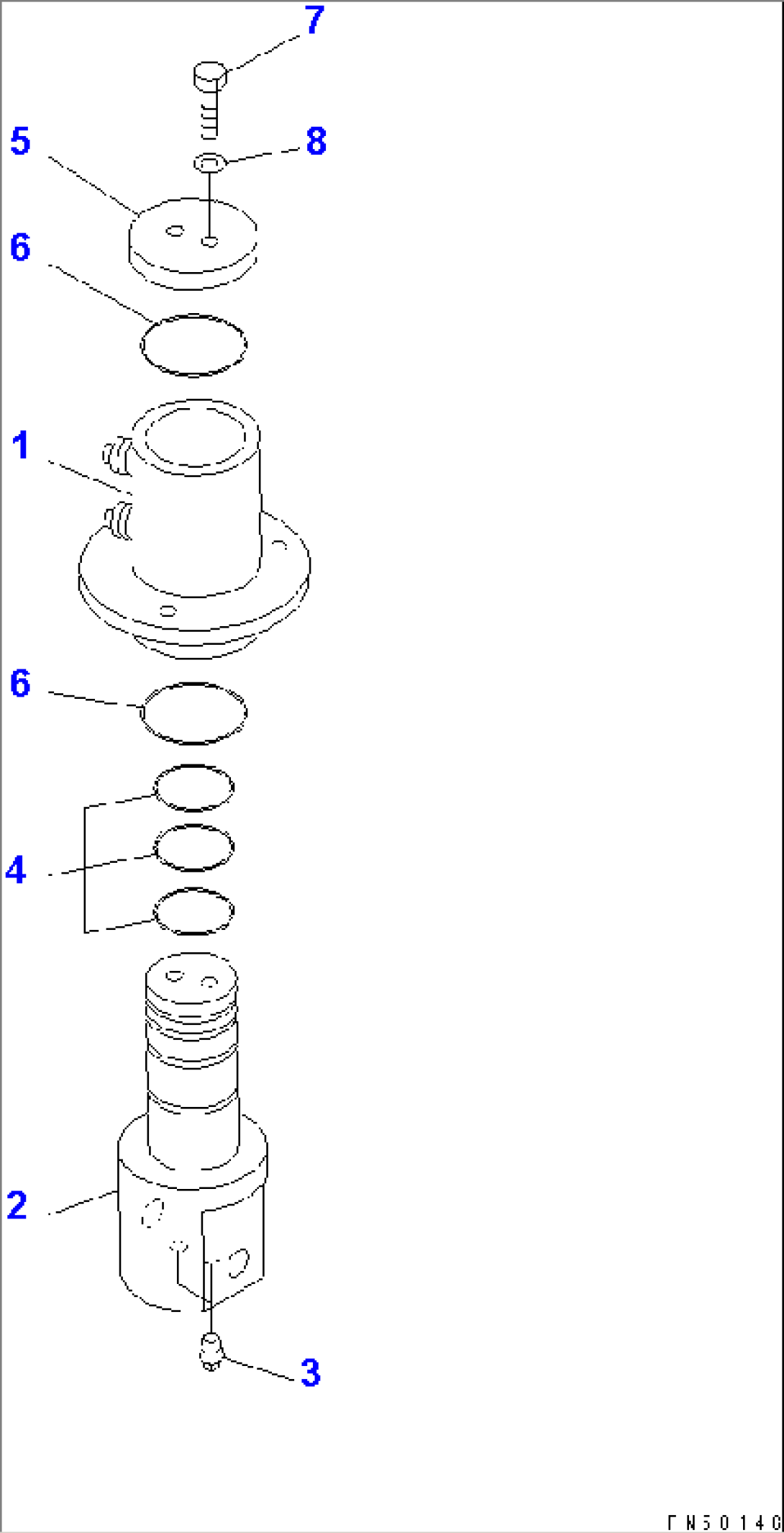 7
5
8
6
1
6
4
2
3
FN50140