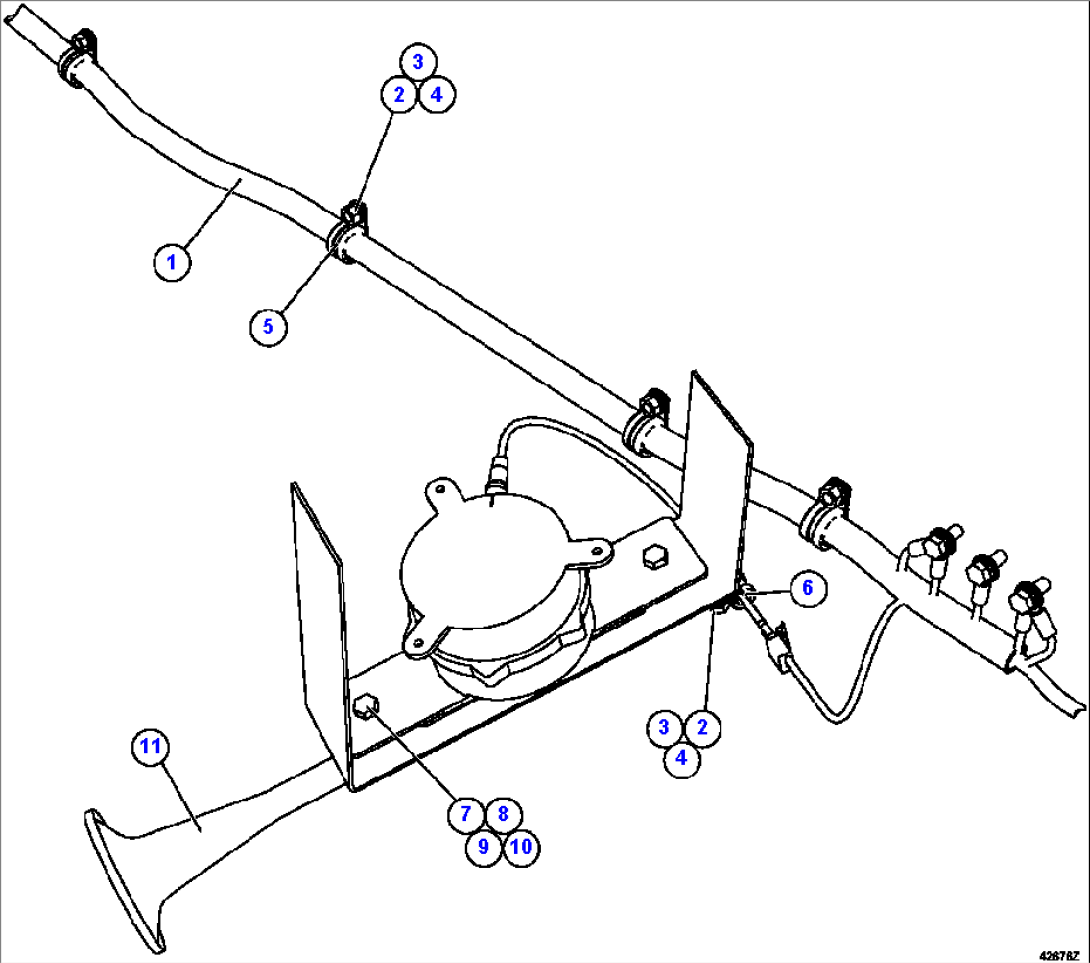 3
2 4
1
5
6
3 2
4
11
7 8
9 10
42678Z