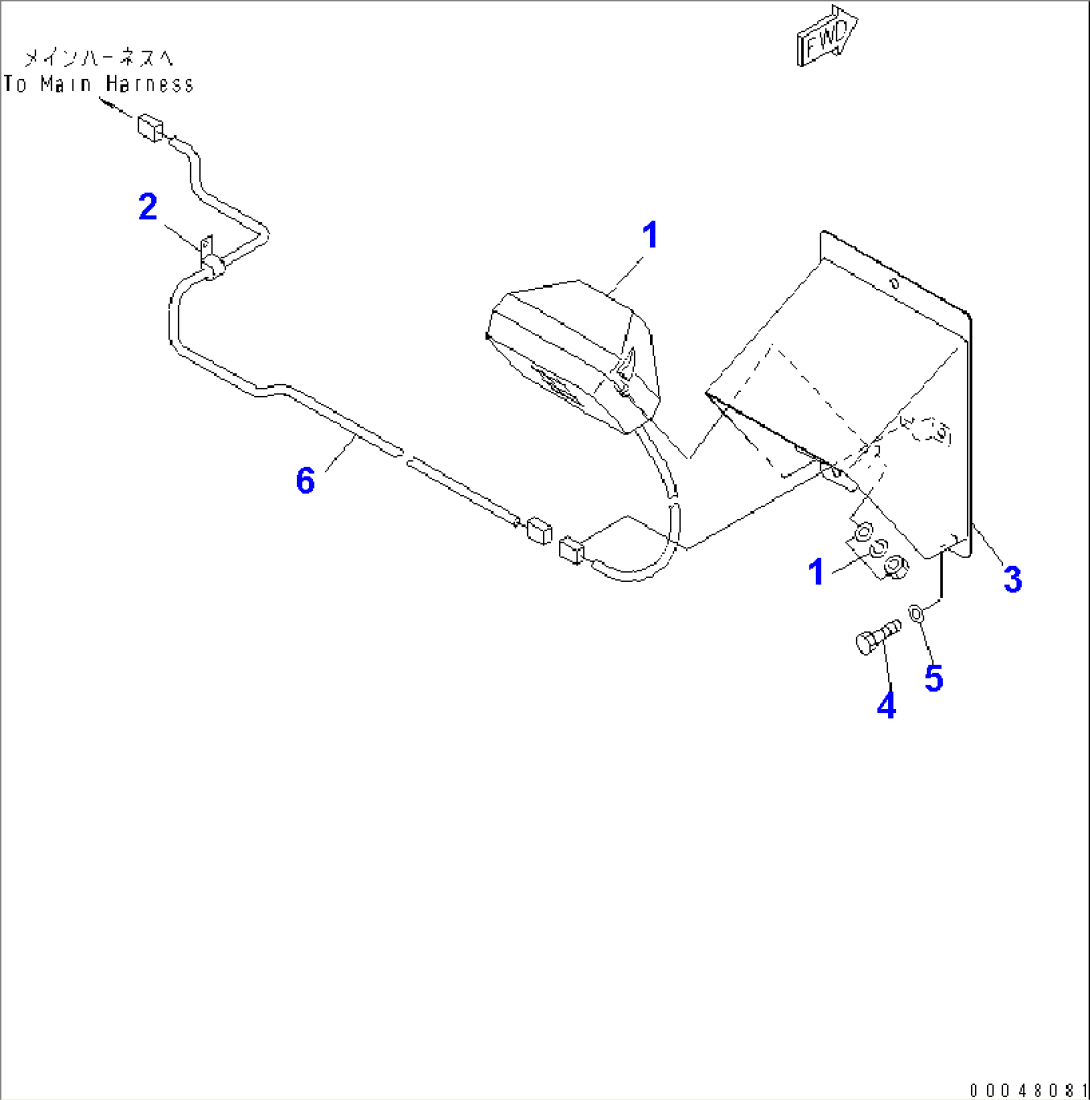 メインハーネスへ
To Main Harness

FWD

2

1

6

1

3

4

5

00048081