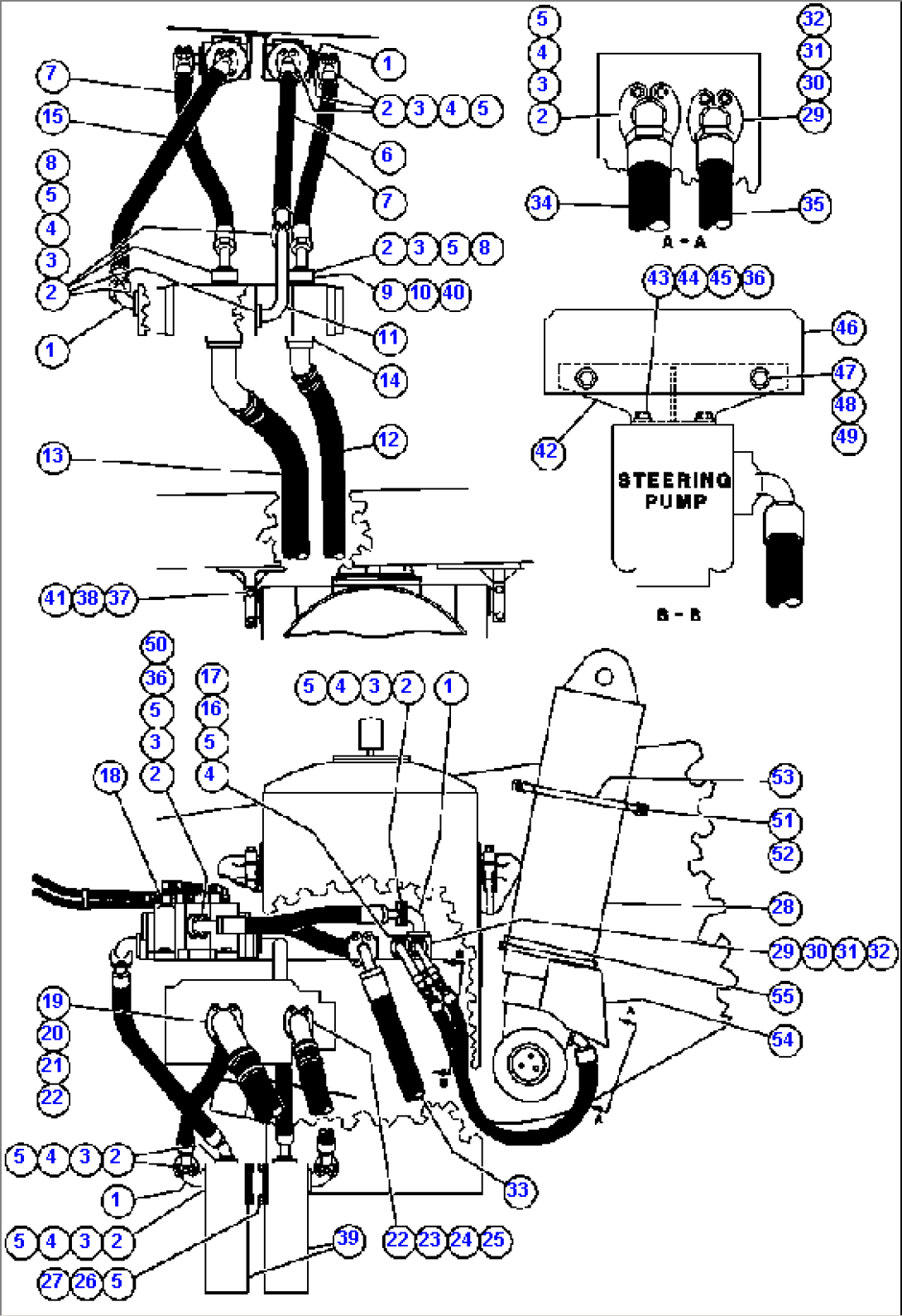 7
15
8
5
4
3
2
1
1
2 3 4 5
6
7
2 3 5 8
9 10 40
11
14
12
13
41 38 37

5
4
3
2
32
31
30
29
34
35
A - A

43 44 45 36
46
47
48
49
42
STEERING PUMP
B - B

50
36
5
3
2
17
16
5
4
18
5 4 3 2 1
53
51
52
28
29 30 31 32
55
54
19
20
21
22
5 4 3 2
1
5 4 3 2
27 26 5
39
22 23 24 25
33
A
A
B
B