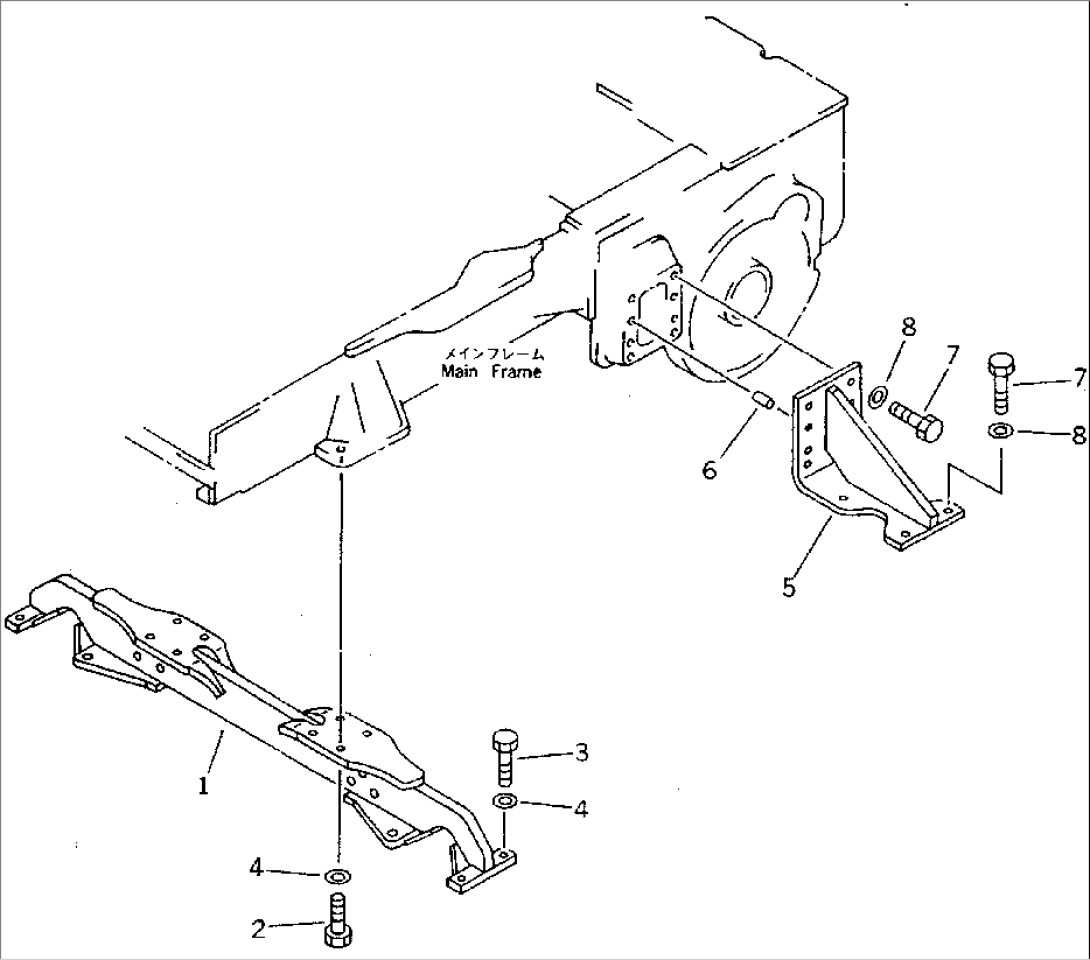 メインフレーム
Main Frame

8
7
7
8
6
5
1
3
4
4
2