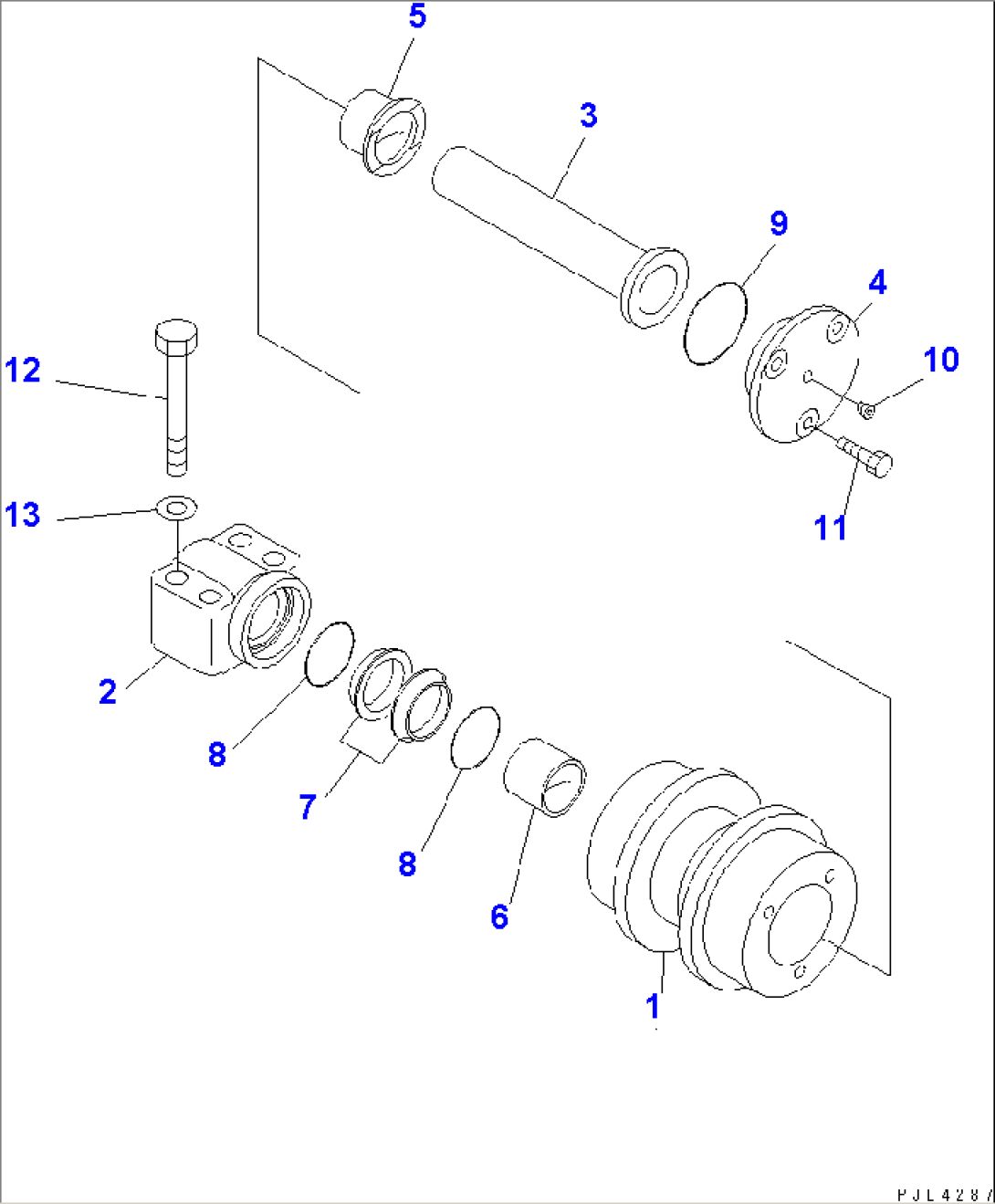 5
3
9
4
10
11
12
13
2
8
7
8
6
1
PJL4287