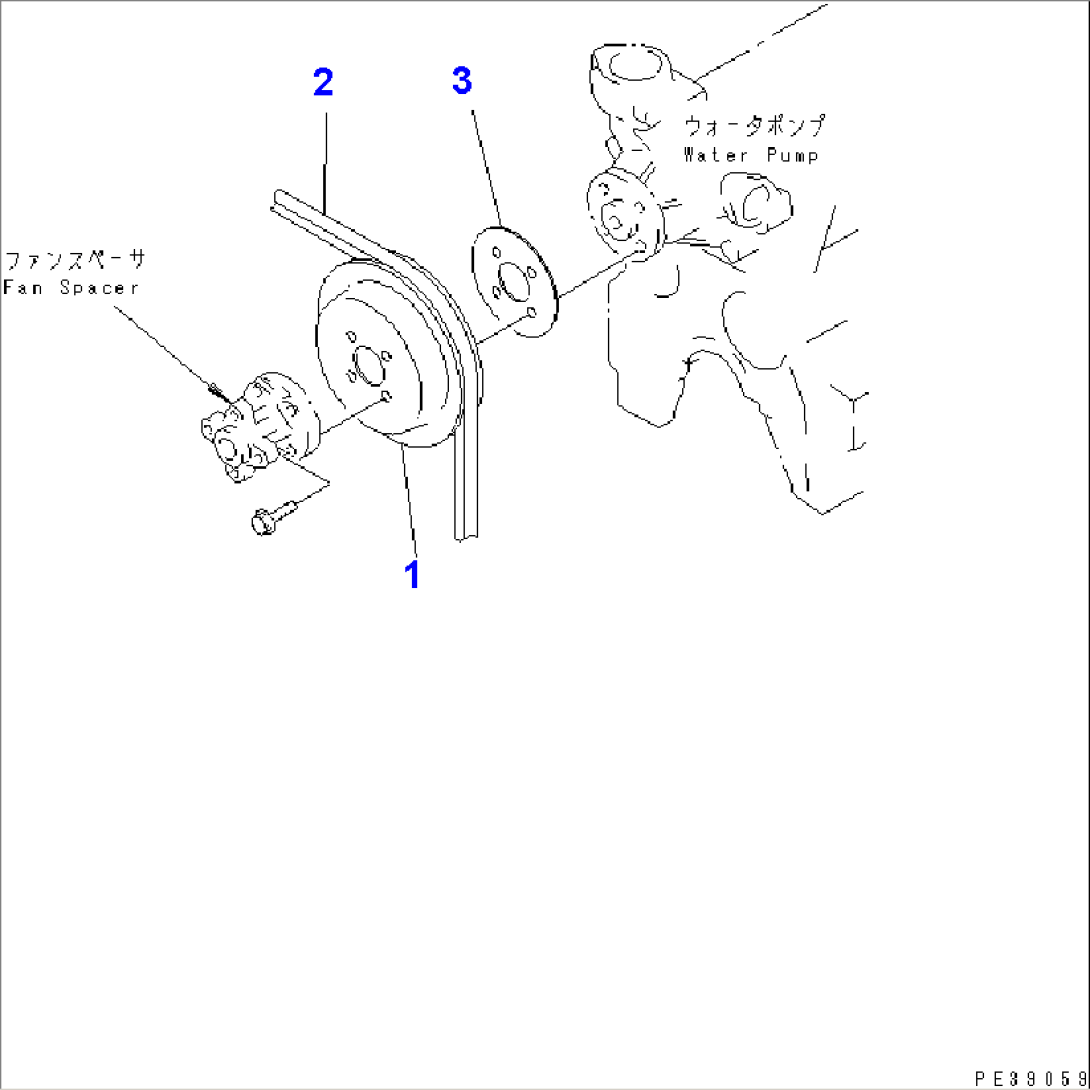 2

3

ウォータポンプ
Water Pump

ファンスペーサ
Fan Spacer

1

PE39059