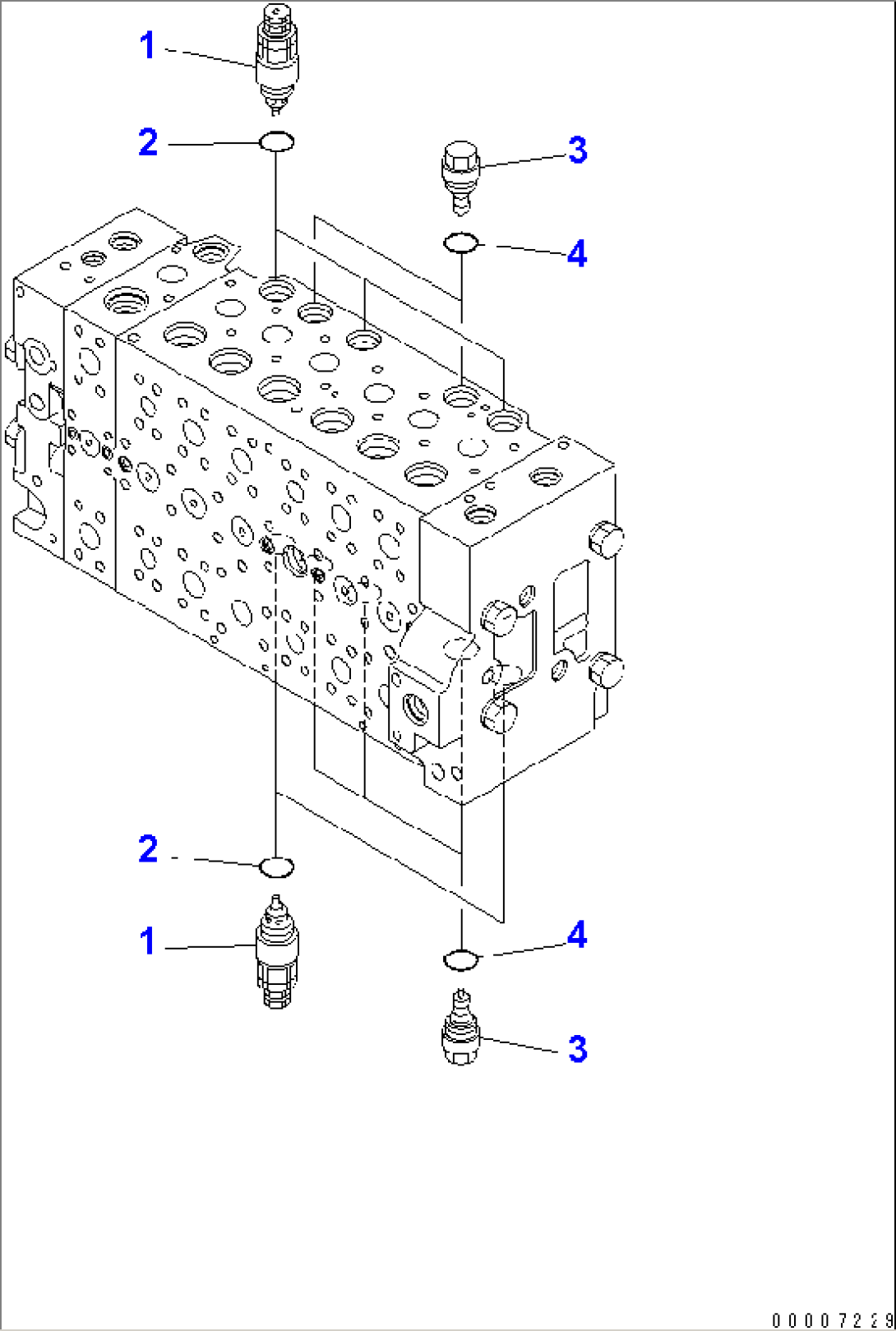 1
2
3
4
2
1
4
3
00007229