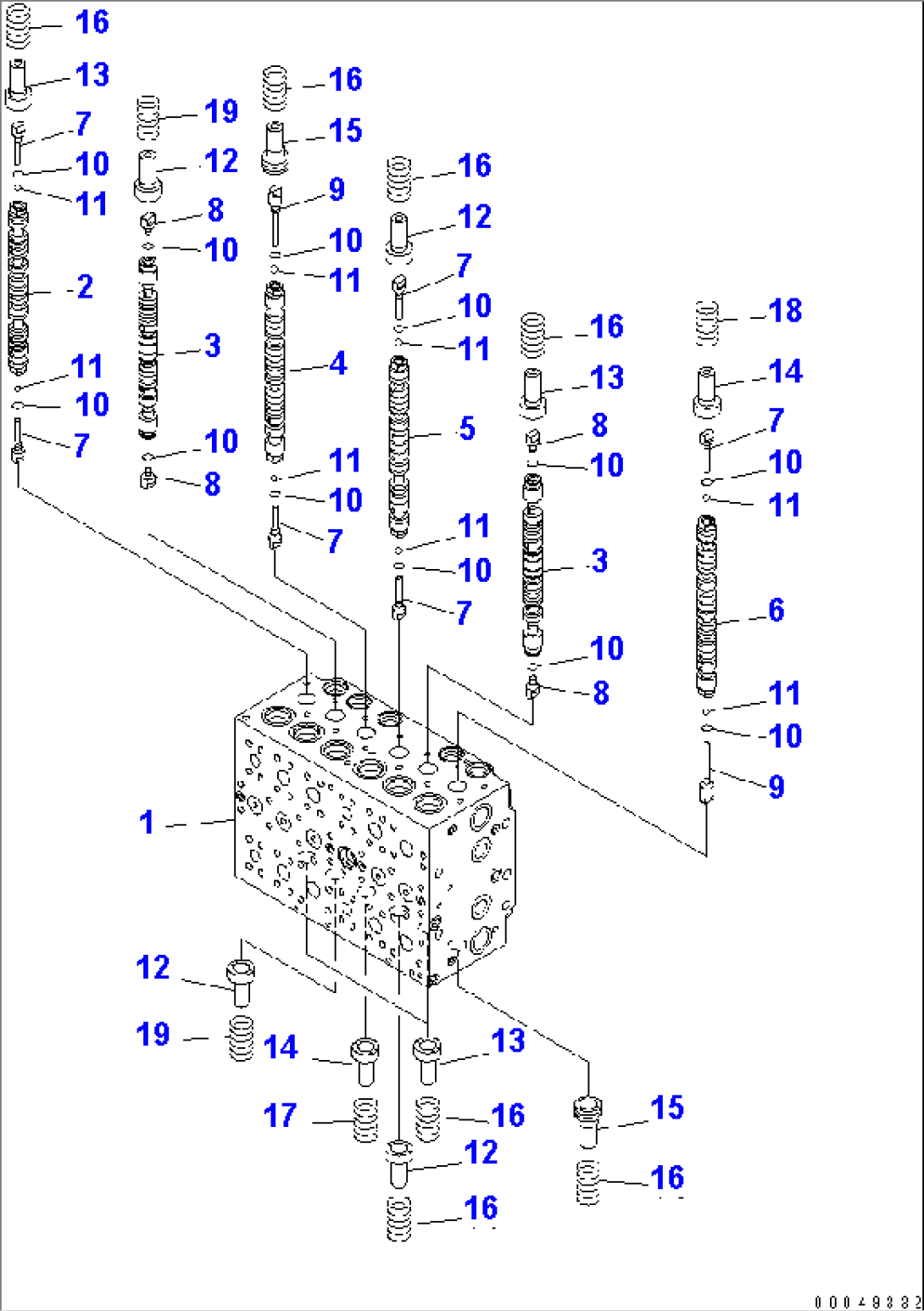 16
13
7
10
11
2
11
10
7
19
12
8
10
3
10
8
16
15
9
10
11
4
11
10
7
16
12
7
10
11
5
11
10
7
16
13
8
10
3
10
8
18
14
7
10
11
6
11
10
9
1
12
19
14
17
13
16
12
16
15
16
00049332