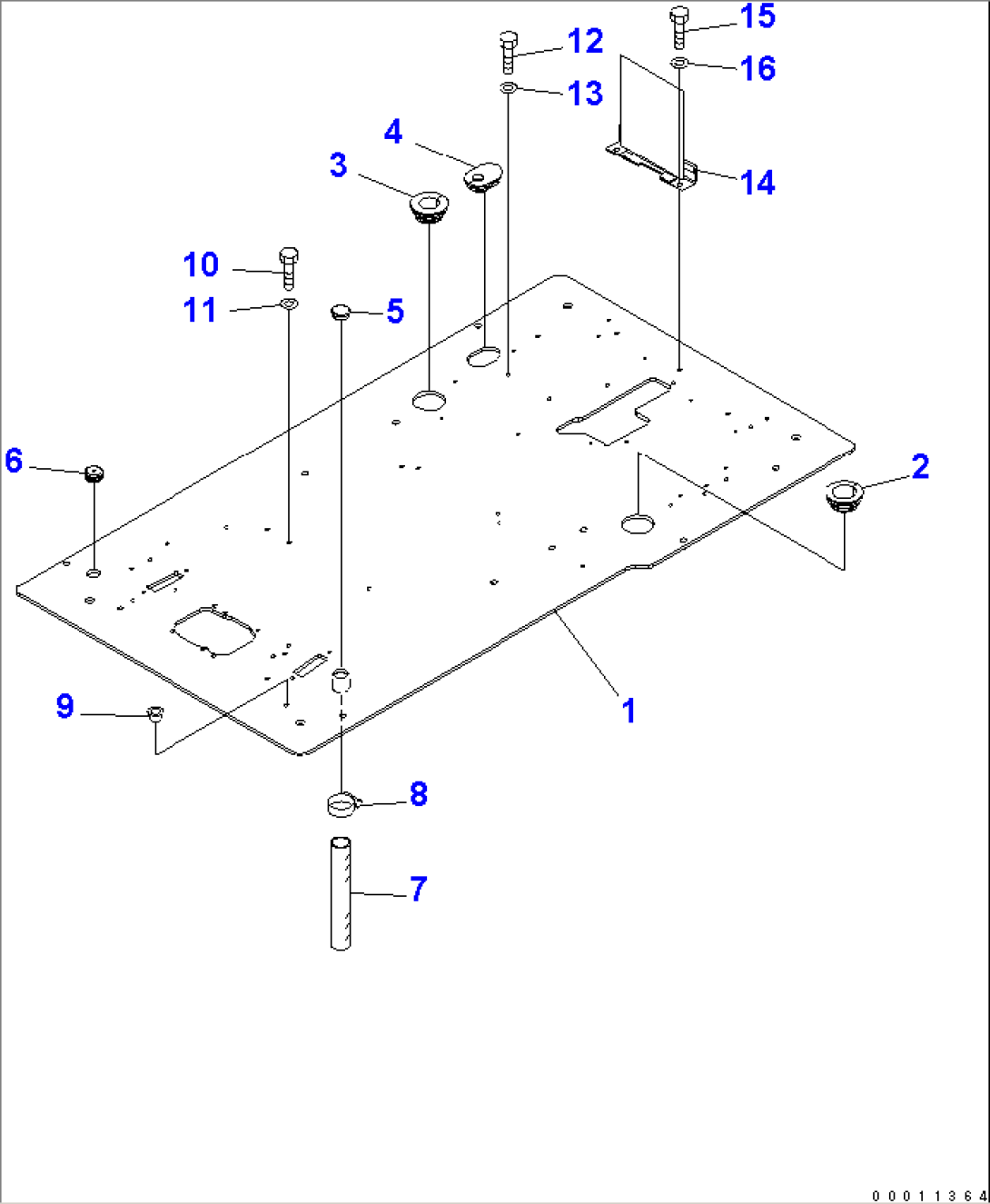 15
12
16
13
4
3
14
10
11
5
6
2
9
1
8
7
00011364