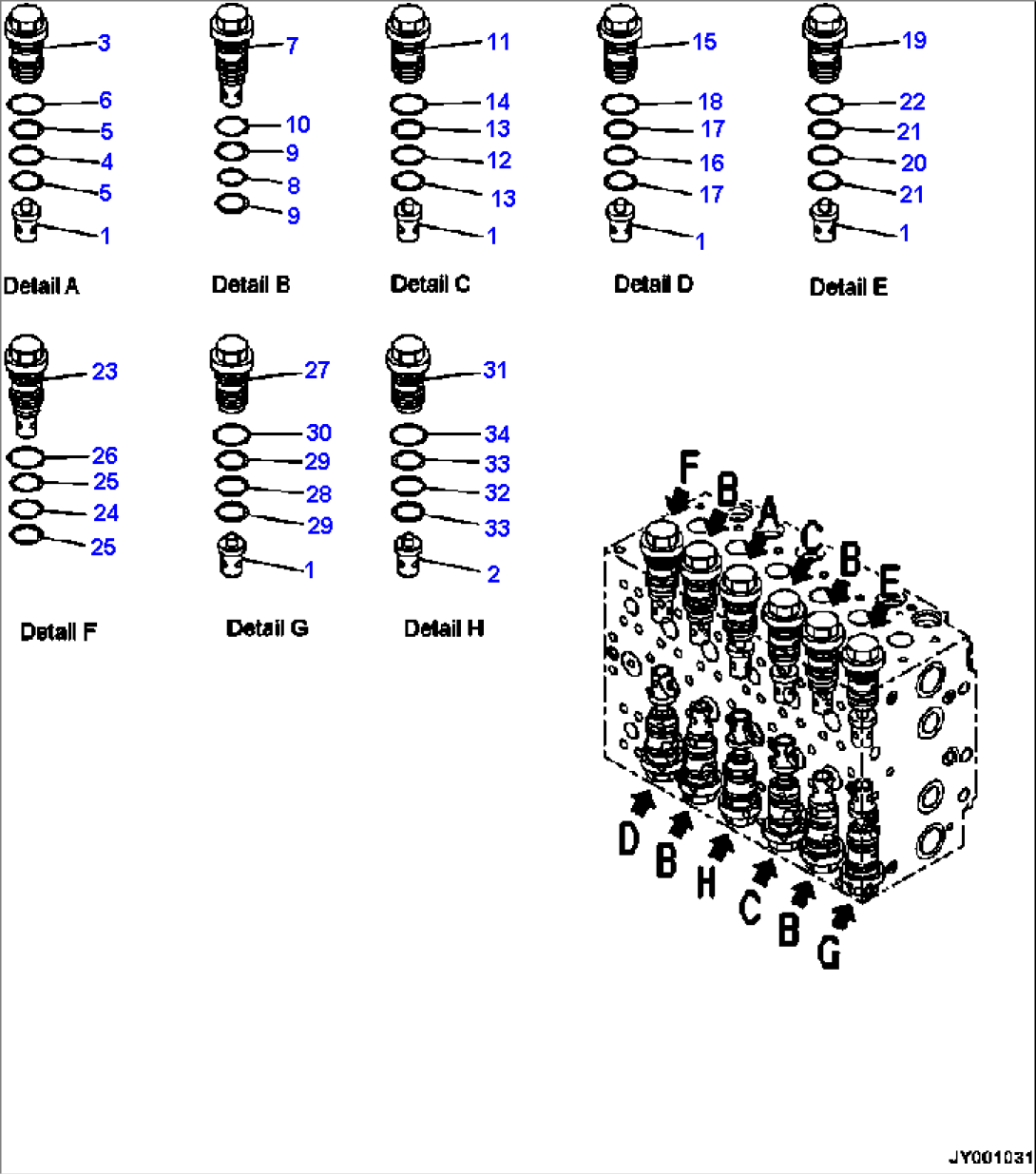 3
6
5
4
5
1
Detail A

7
10
9
8
9
Detail B

11
14
13
12
13
1
Detail C

15
18
17
16
17
1
Detail D

19
22
21
20
21
1
Detail E

23
26
25
24
25
Detail F

27
30
29
28
29
1
Detail G

31
34
33
32
33
2
Detail H

F
B
A
C
B
E
D
B
H
C
B
G

JY001031