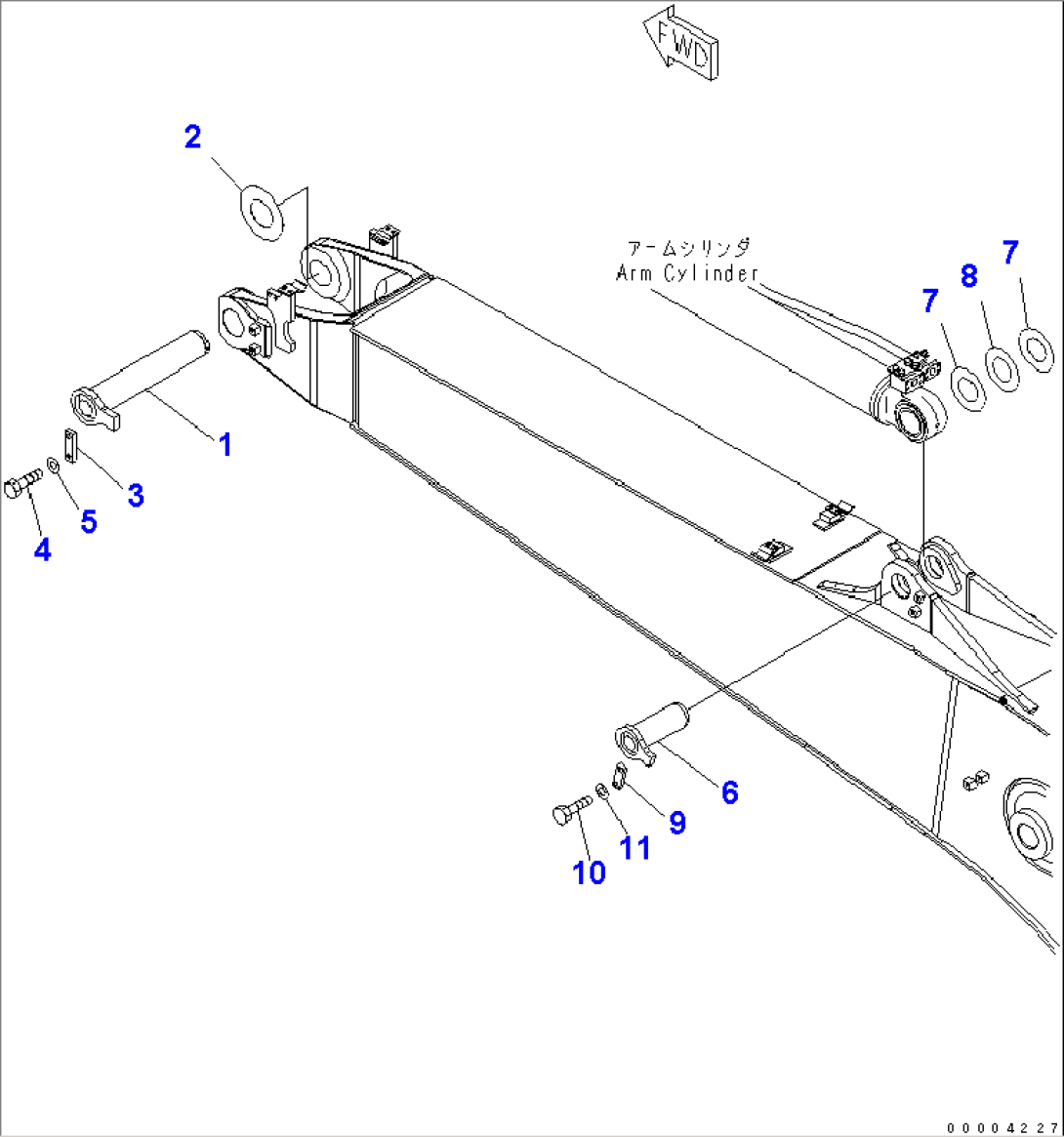 FWD

2

アームシリンダ
Arm Cylinder

7
8
7

1
3
5
4

6
9
11
10

00004227