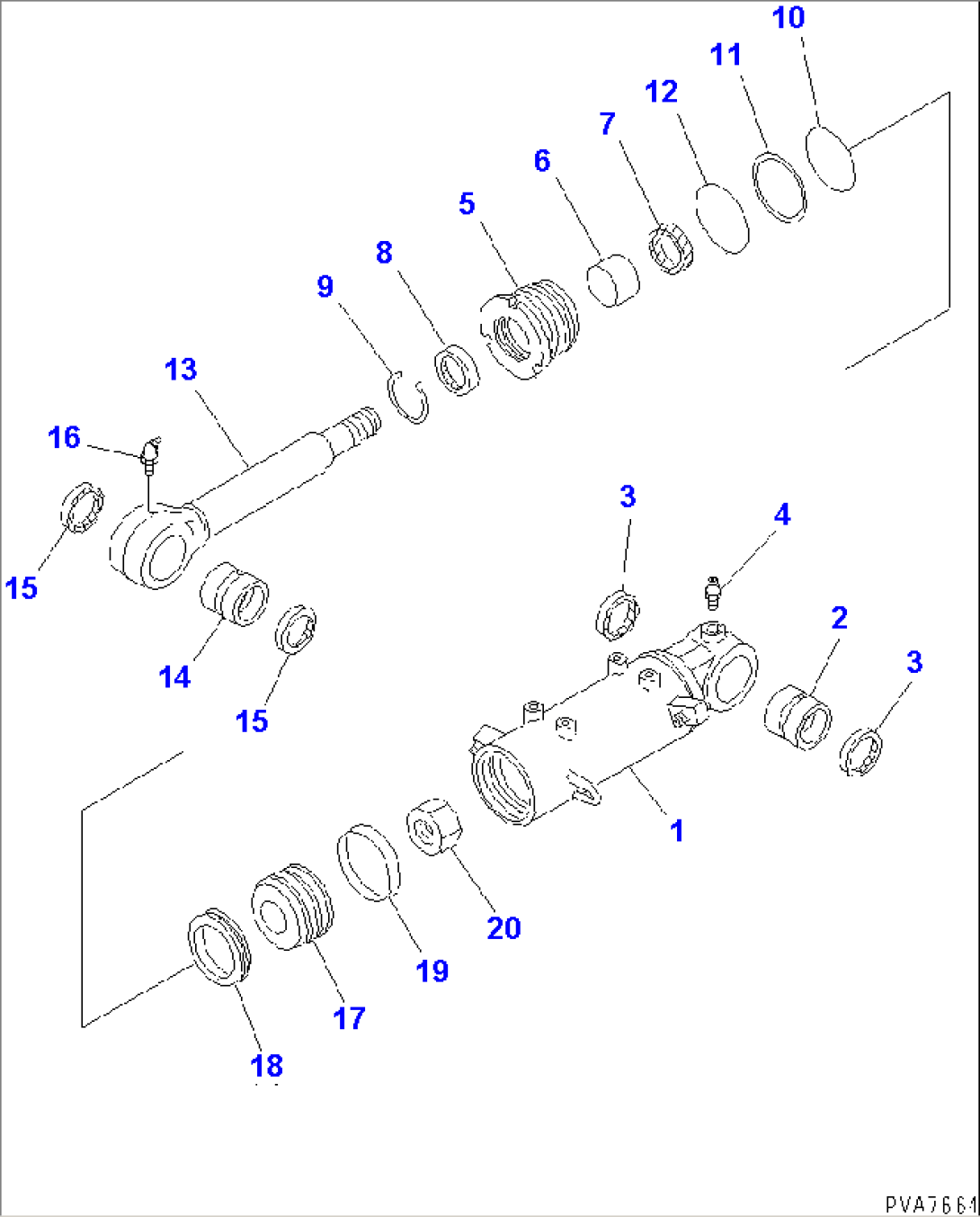 10
11
12
7
6
5
8
9
13
16
15
14
15
3
4
2
3
1
20
19
17
18
PVA7661