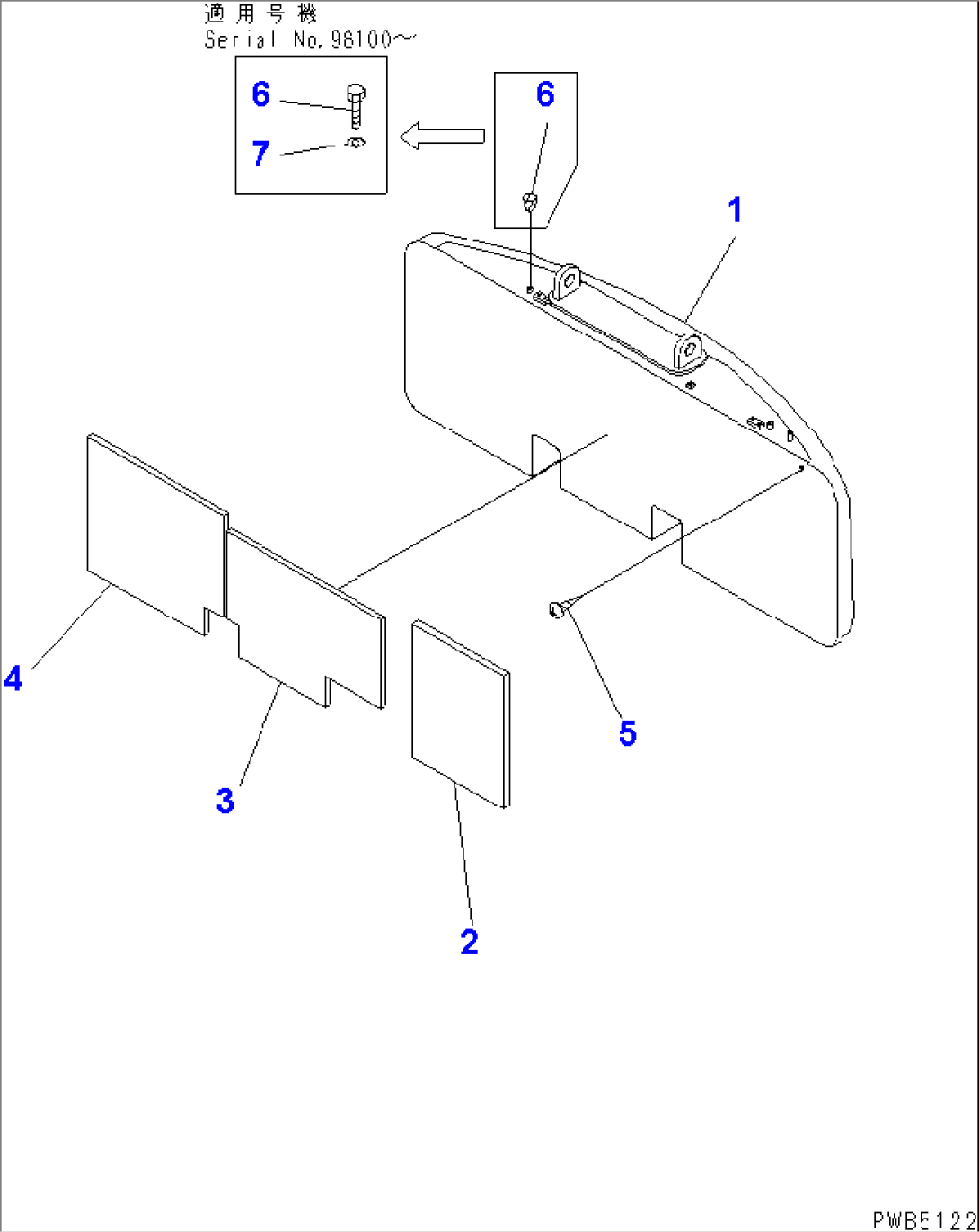 適用号機
Serial No.96100～

6
7
6
1
4
3
2
5
PWB5122