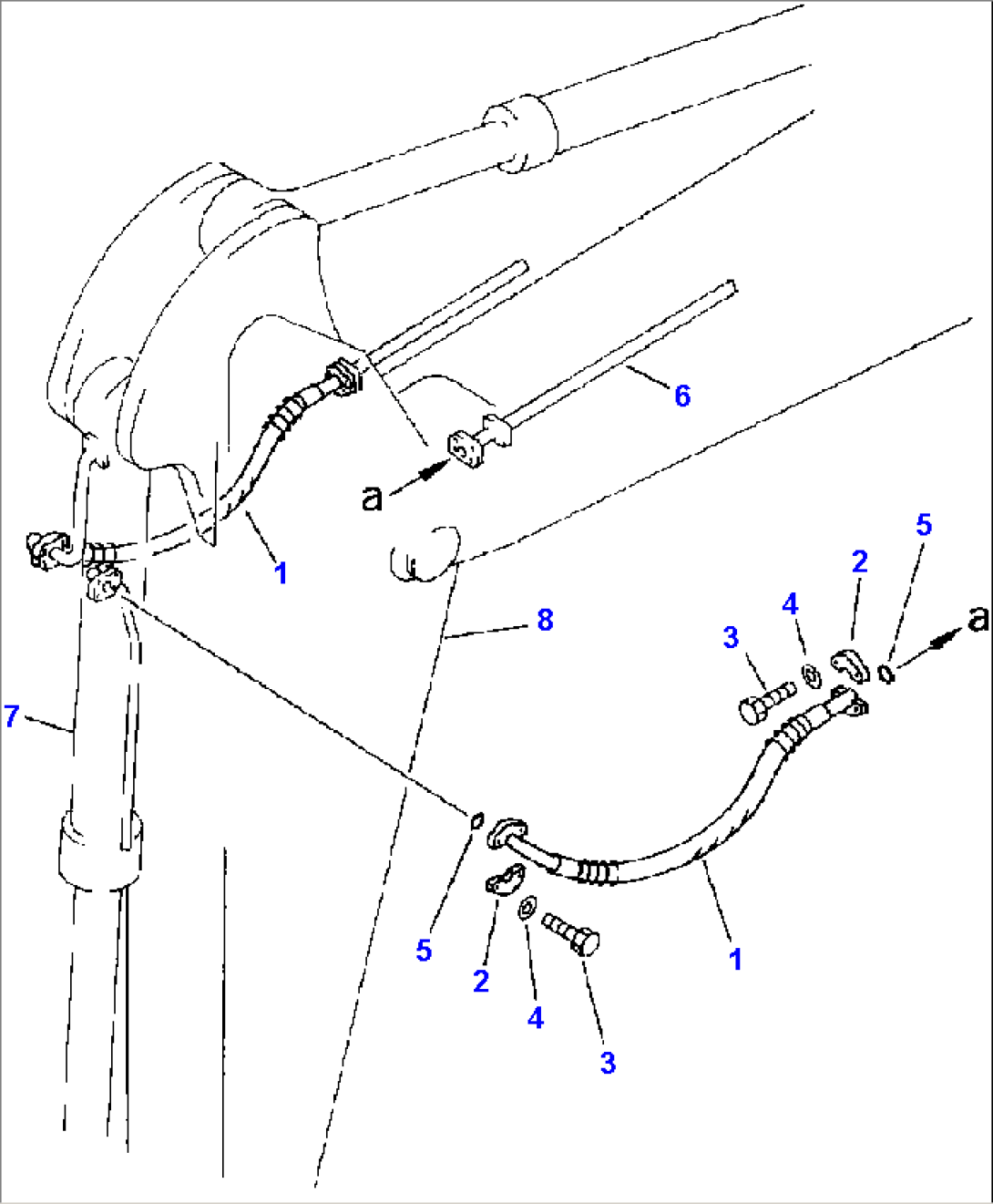 6
a
1
5
2
4
3
a
8
7
5
2
4
3
1