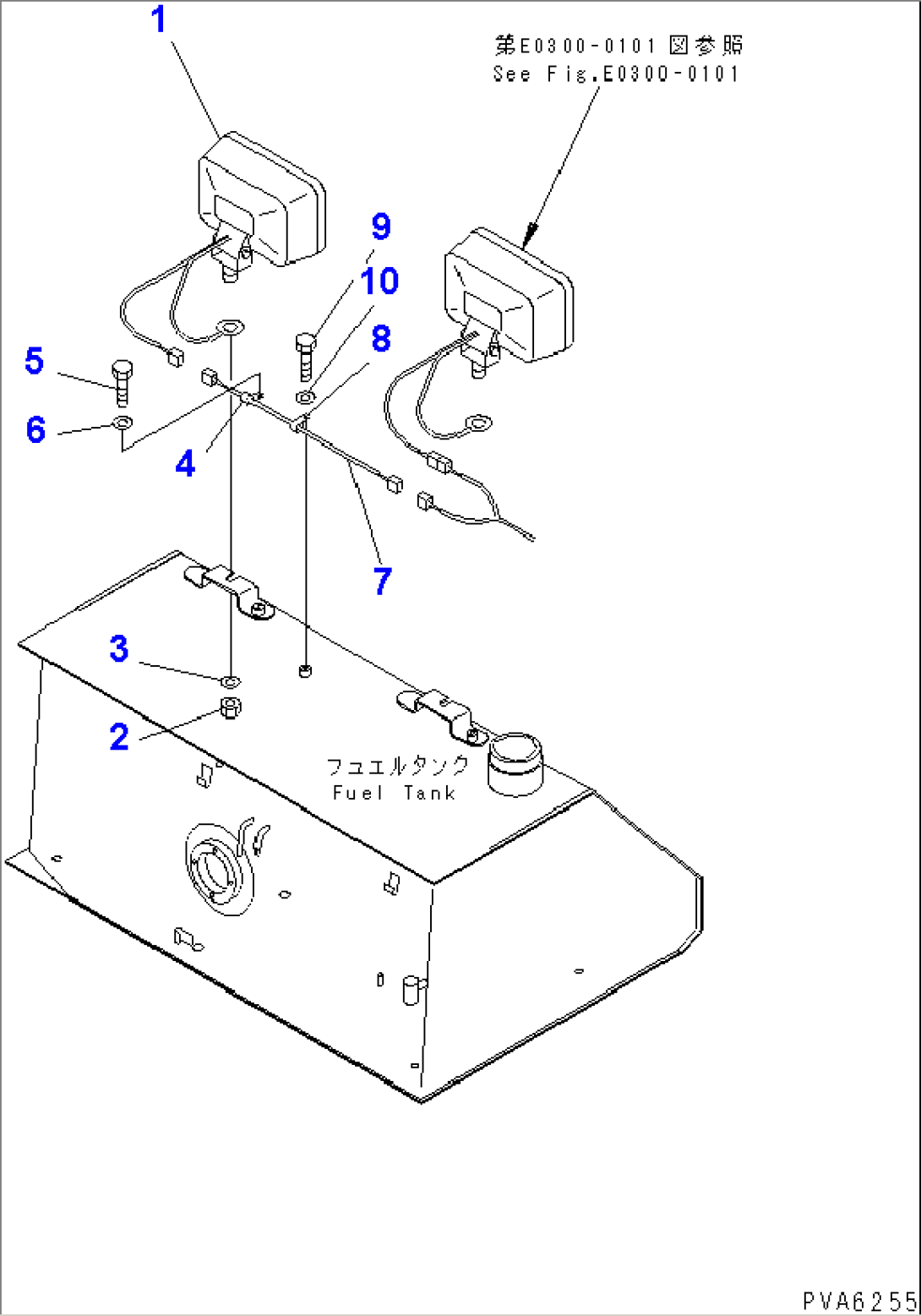 1

第E0300-0101 図参照
See Fig.E0300-0101

9
10
8
5
6
4
7
3
2

フユエルタンク
Fuel Tank

PVA6255