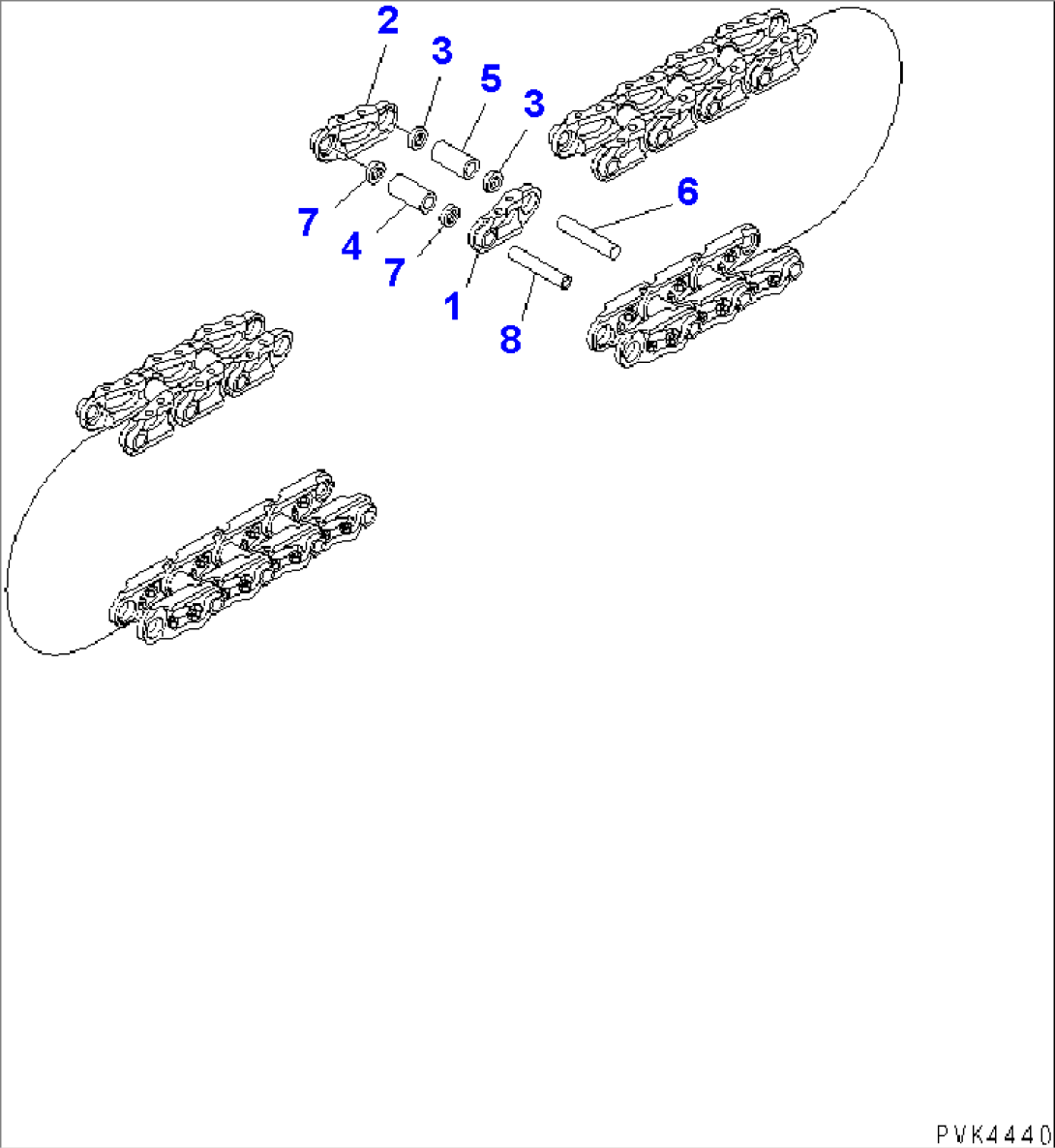 2
3
5
3
6
7
4
7
1
8

PVK4440