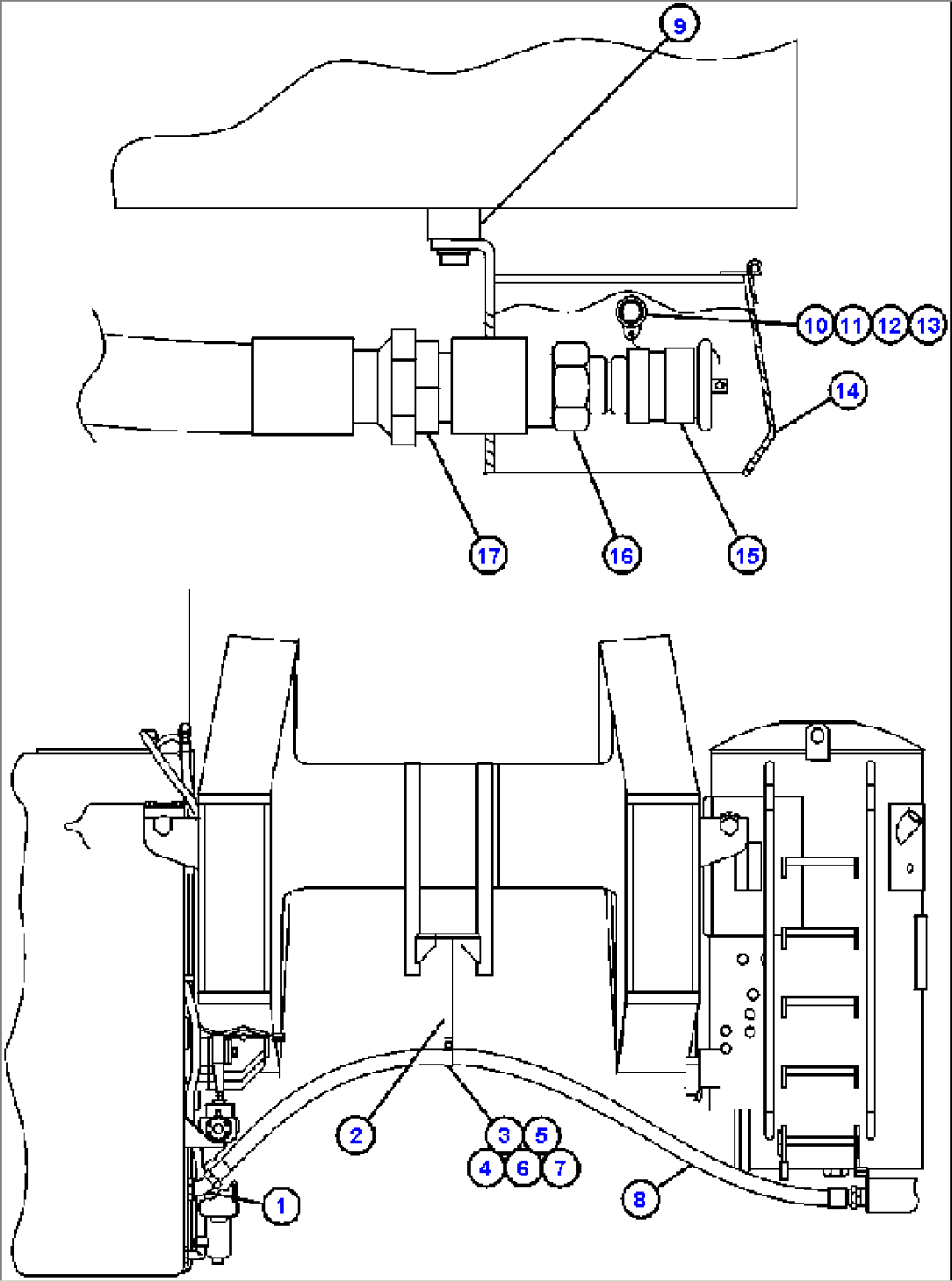 9

10 11 12 13

14

17 16 15

2

3 5

4 6 7

8

1