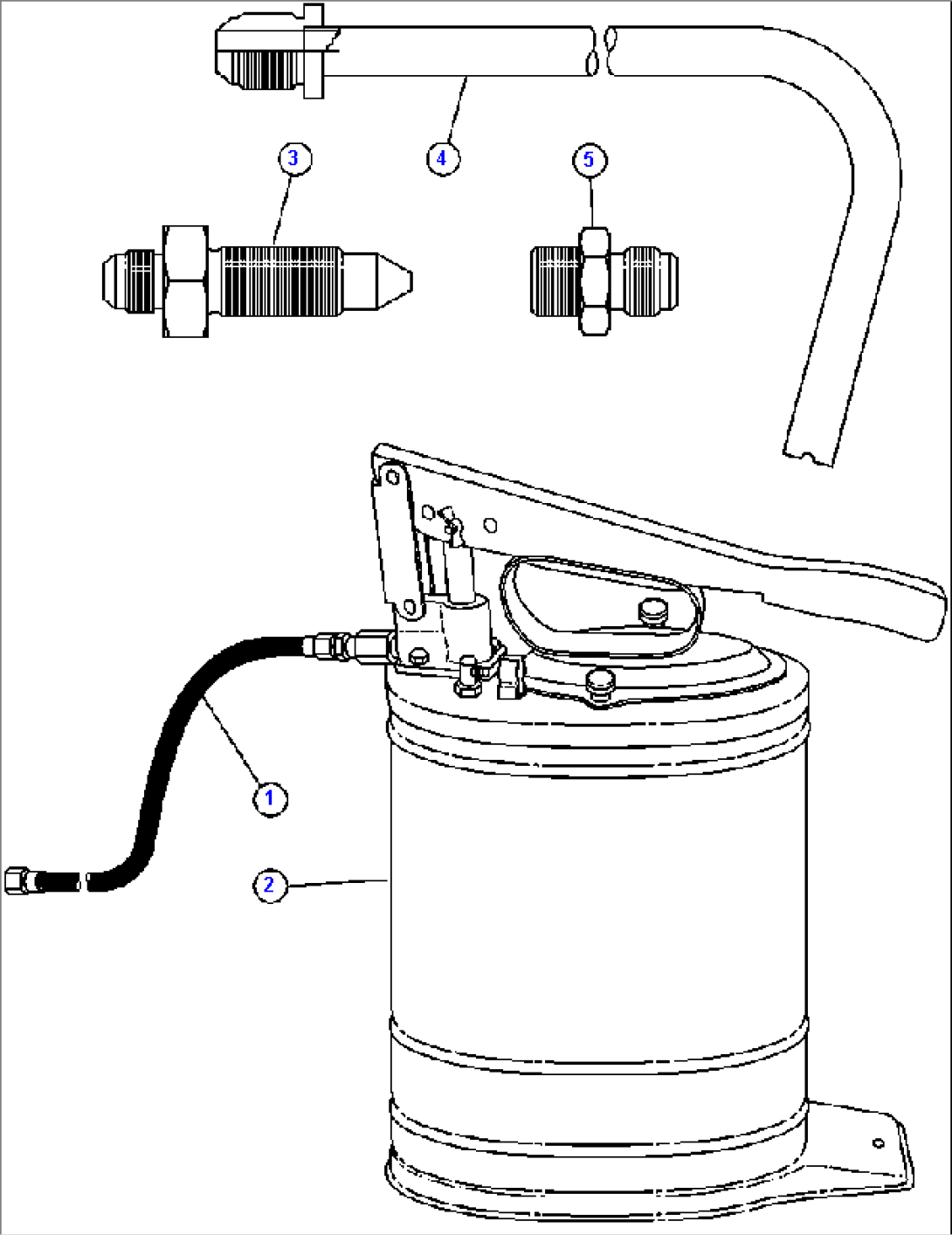 3
4
5
1
2