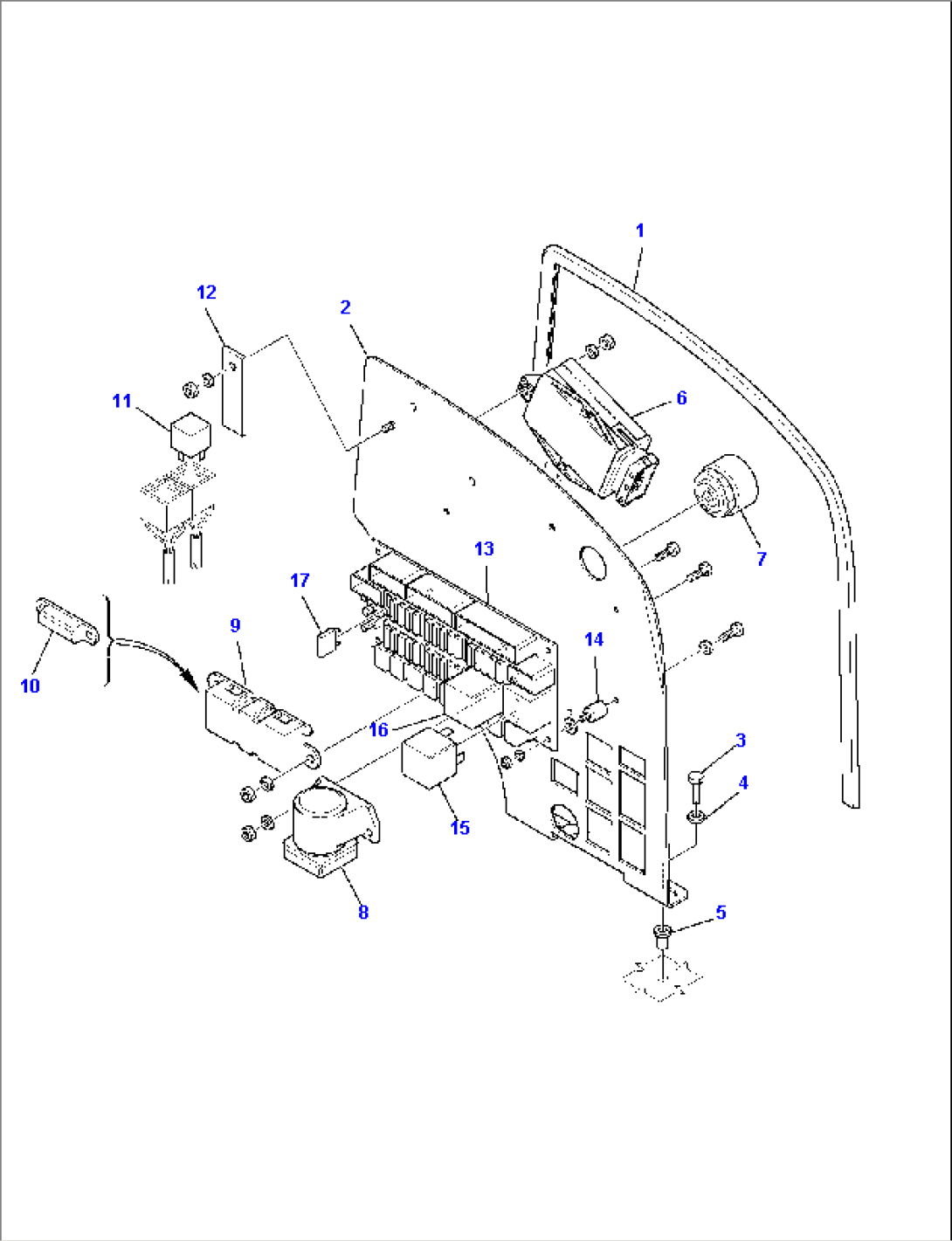 1
12
2
11
6
7
13
17
9
14
10
16
3
4
15
8
5