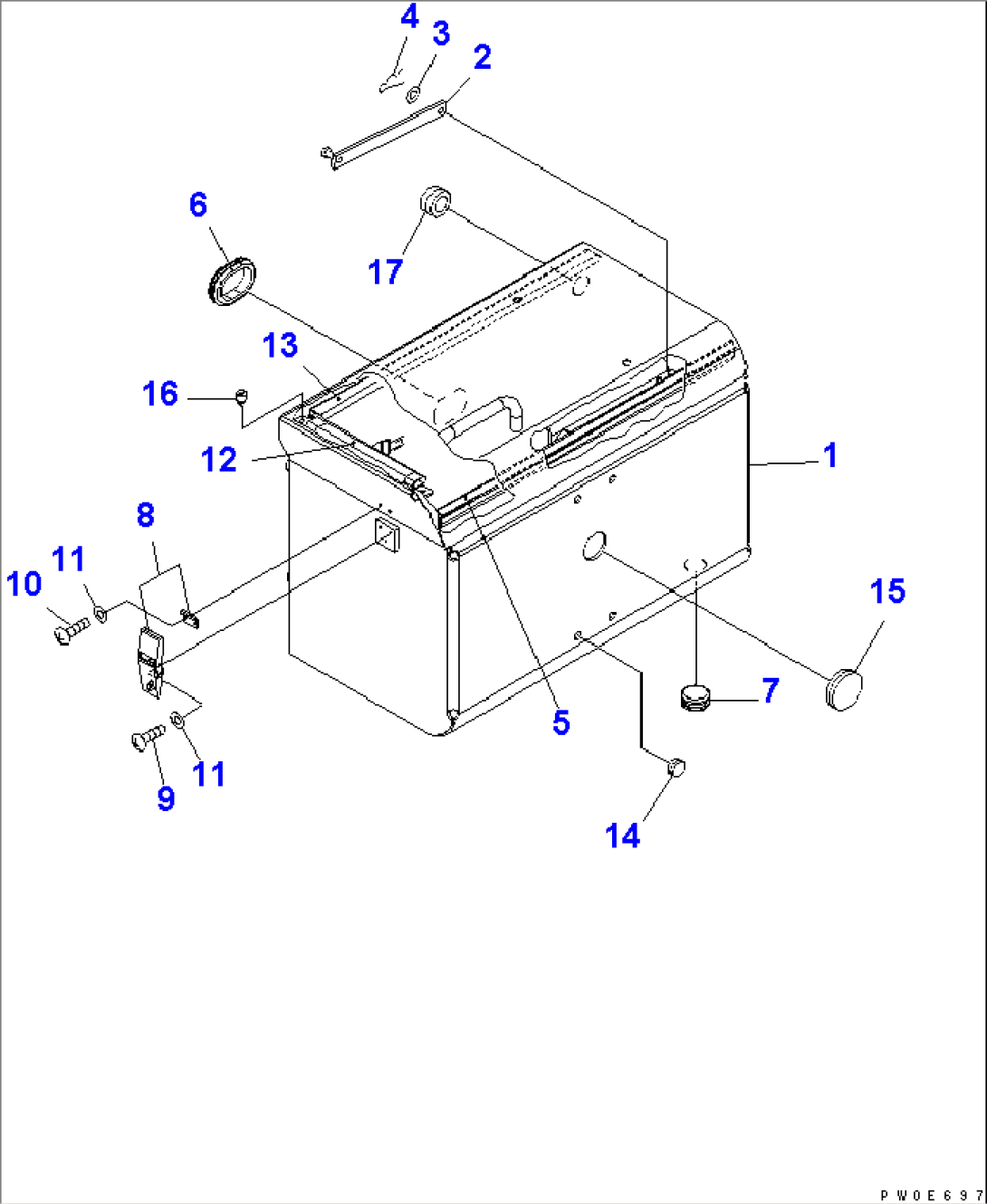 4
3
2
6
17
13
16
12
1
8
11
10
15
7
5
11
9
14
PW0E697