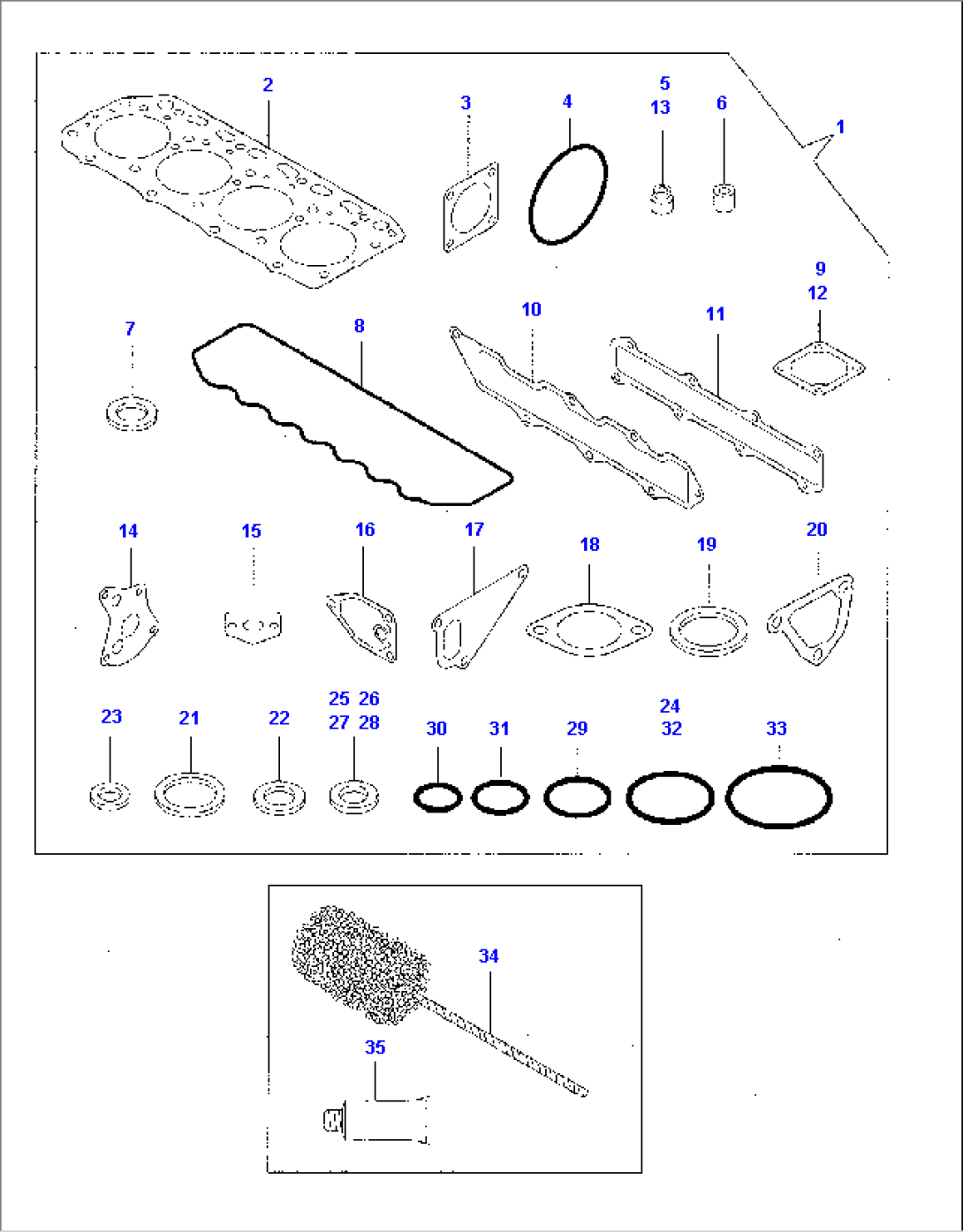 2
3
4
5
13
6
1
9
12
7
8
10
11
14
15
16
17
18
19
20
23
21
22
25 26
27 28
30
31
29
24
32
33
34
35