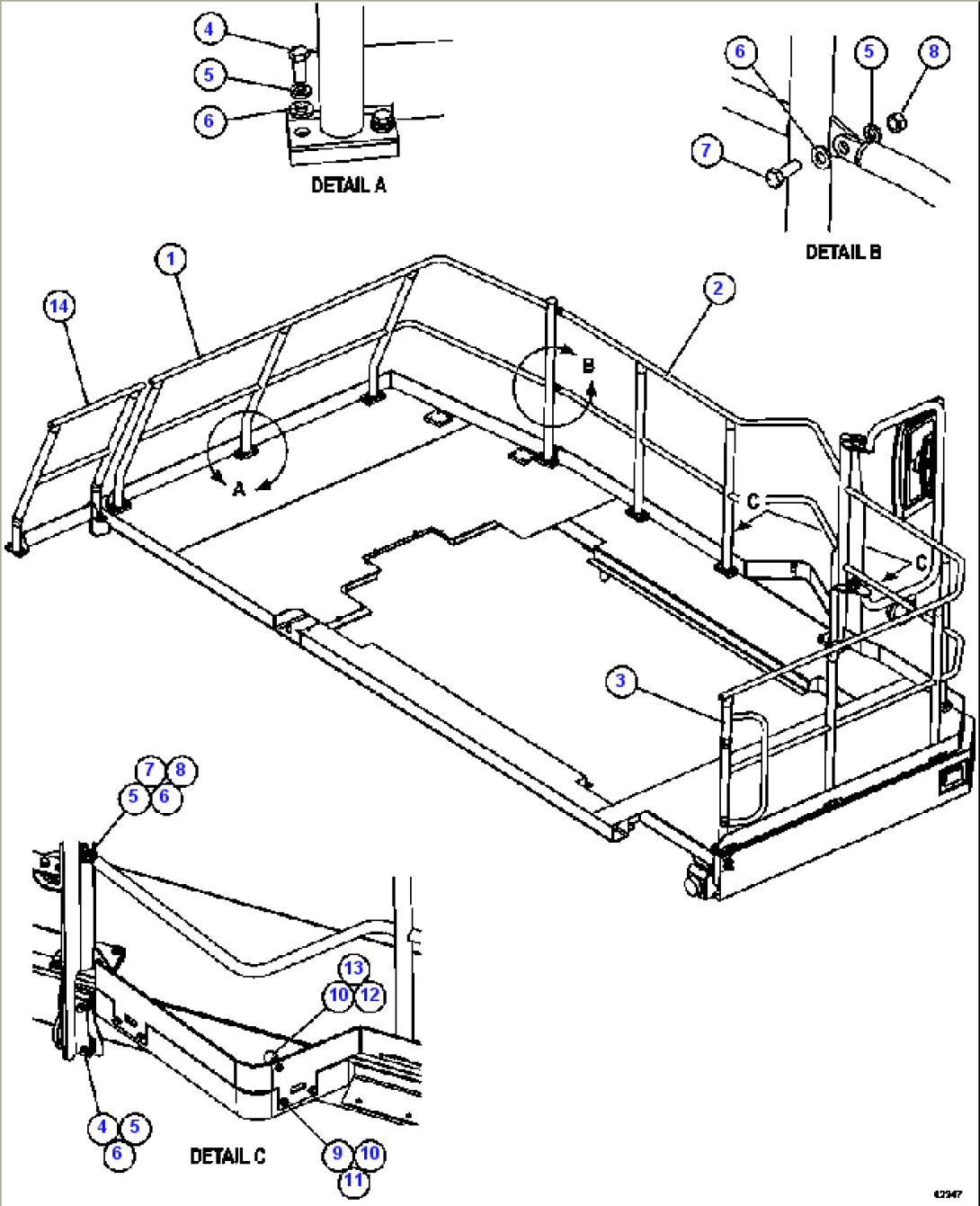 4
5
6
DETAIL A

6
5
8
7
DETAIL B

1
14
2
B
A
C
C
3

7
8
5
6
13
10
12
4
5
6
DETAIL C
9
10
11

62347