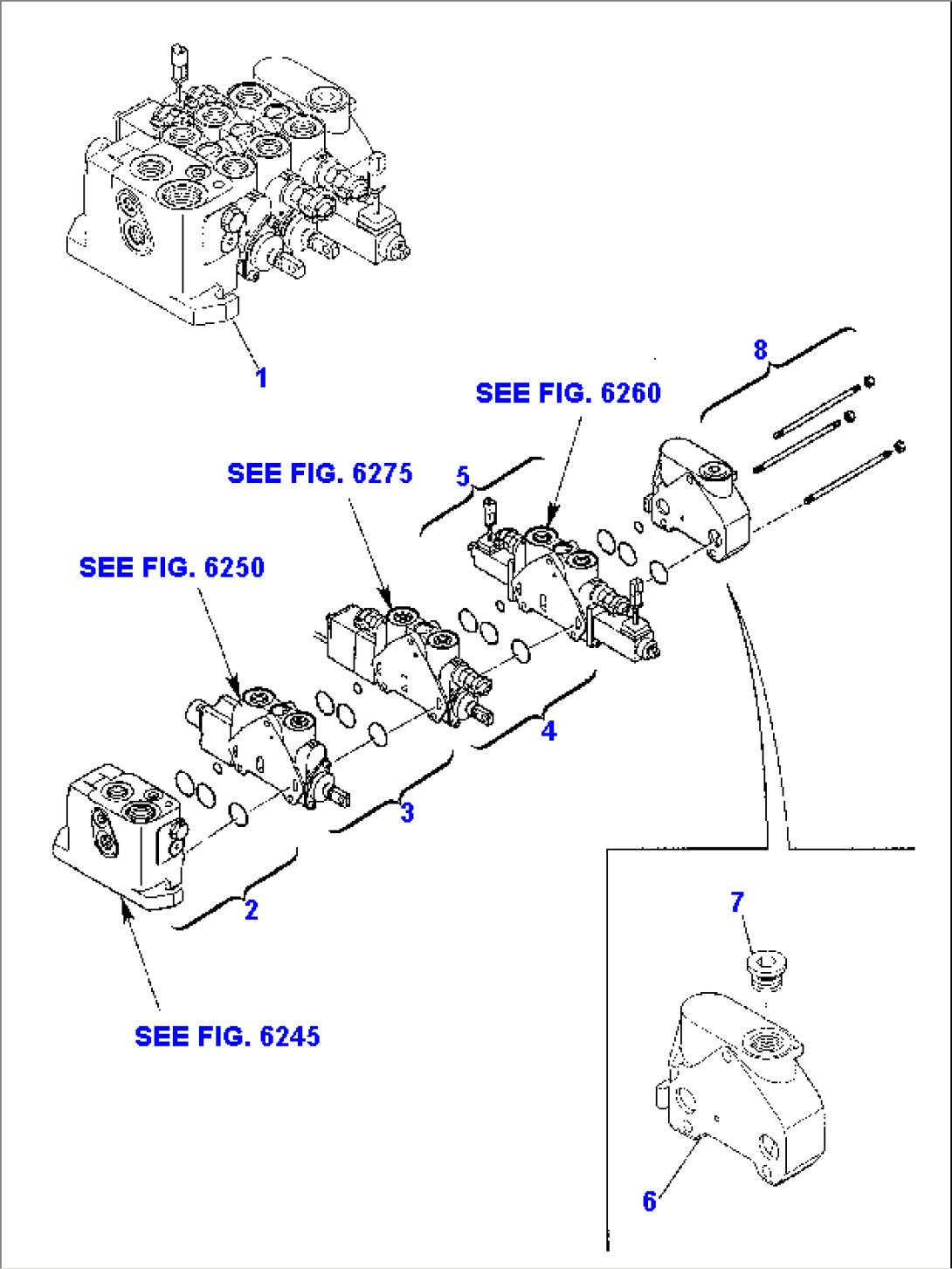 1

8

SEE FIG. 6260

SEE FIG. 6275

5

SEE FIG. 6250

4

3

2

SEE FIG. 6245

7

6