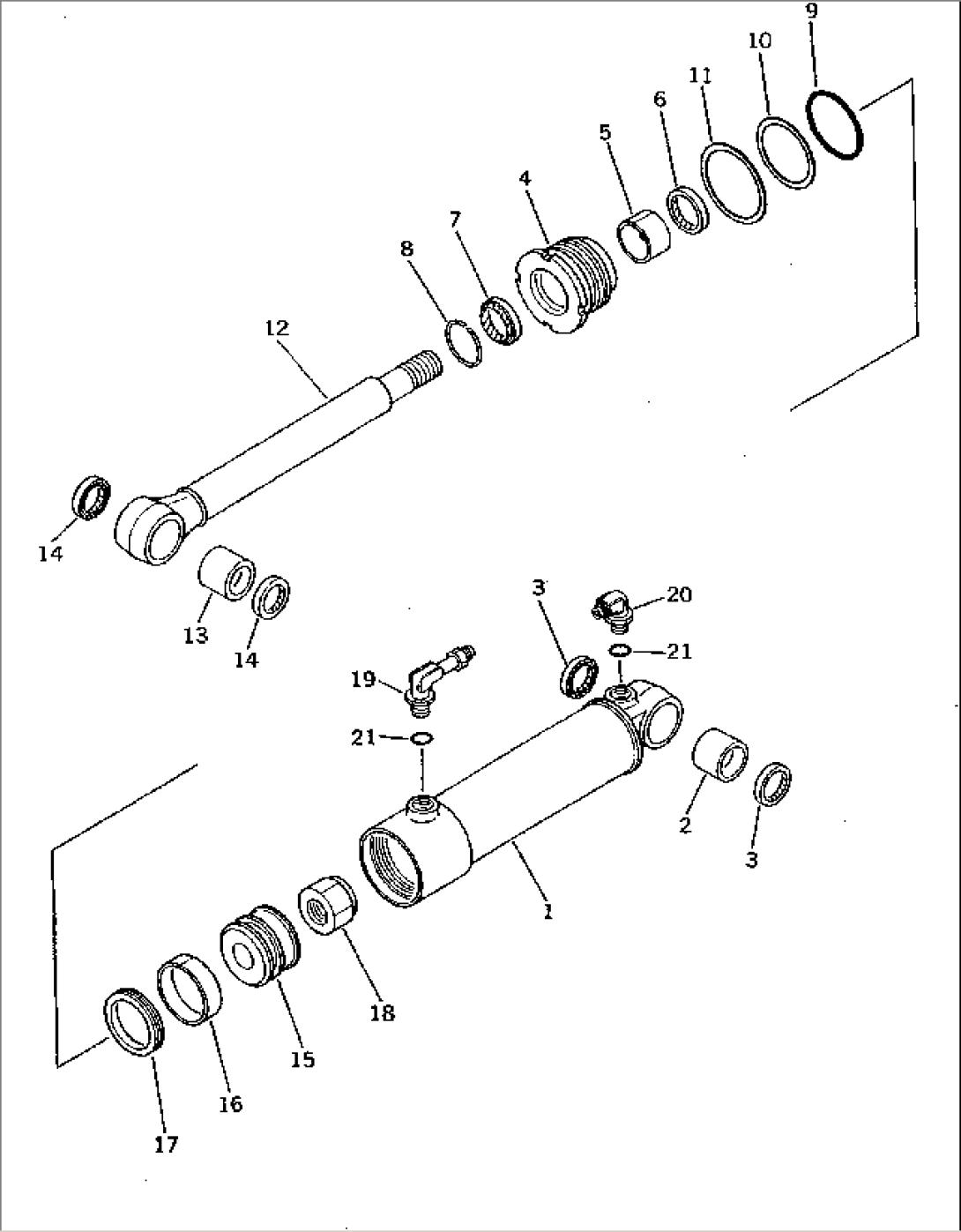 9
10
11
6
5
4
7
8
12
14
13
14
3
20
21
19
21
2
3
1
18
15
16
17