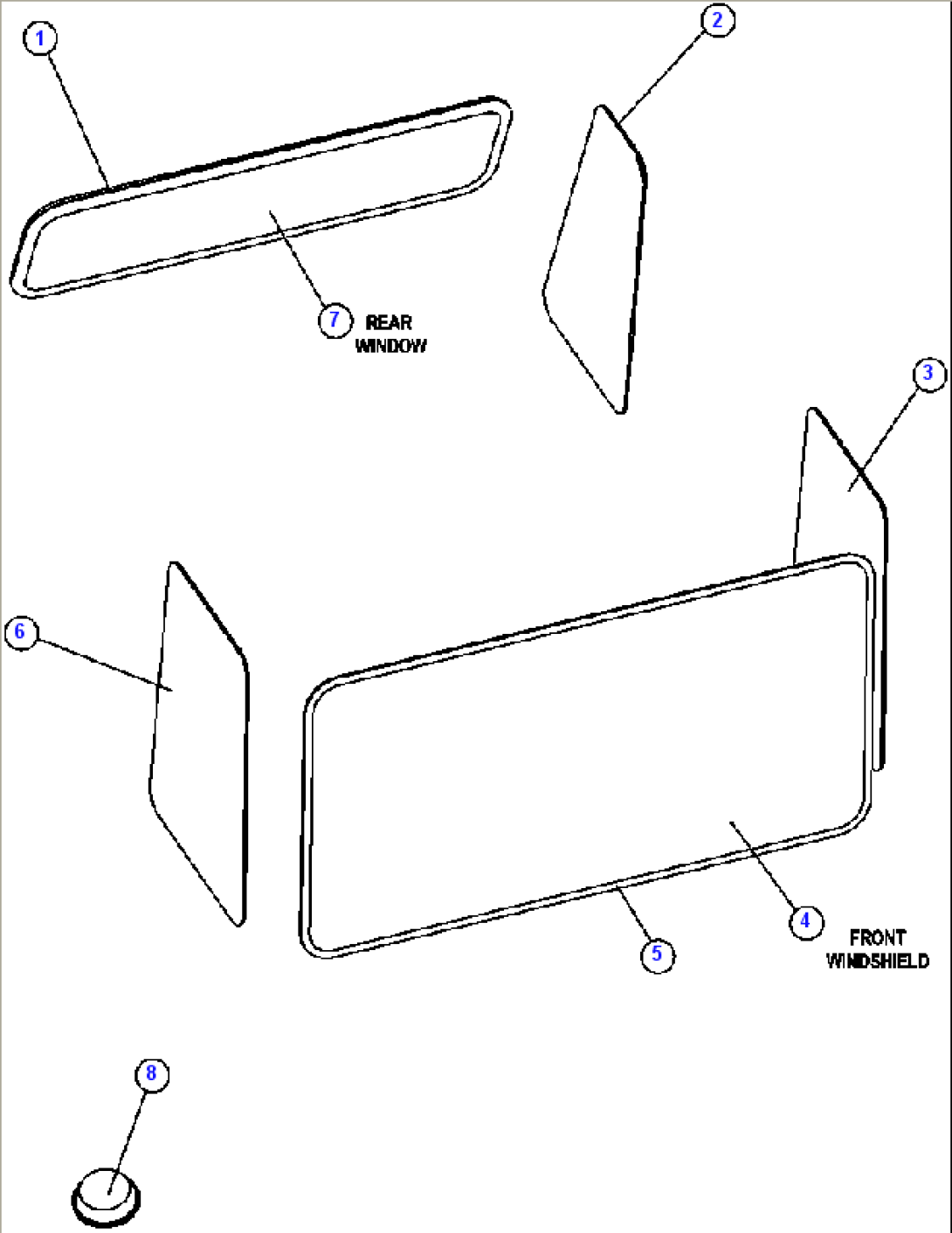 1

2

7 REAR WINDOW

3

6

4 FRONT WINDSHIELD

5

8