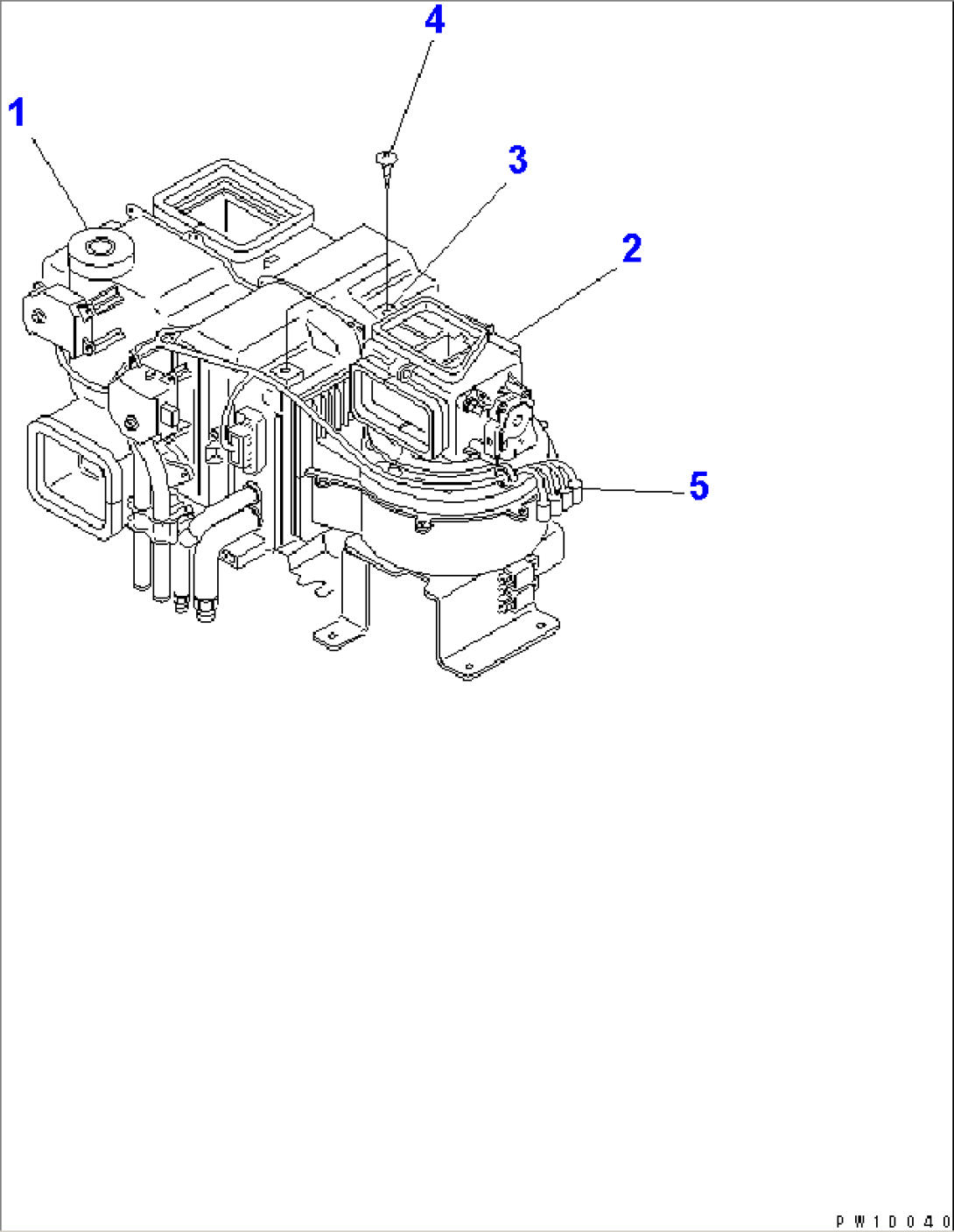 4
1
3
2
5
PW1D040