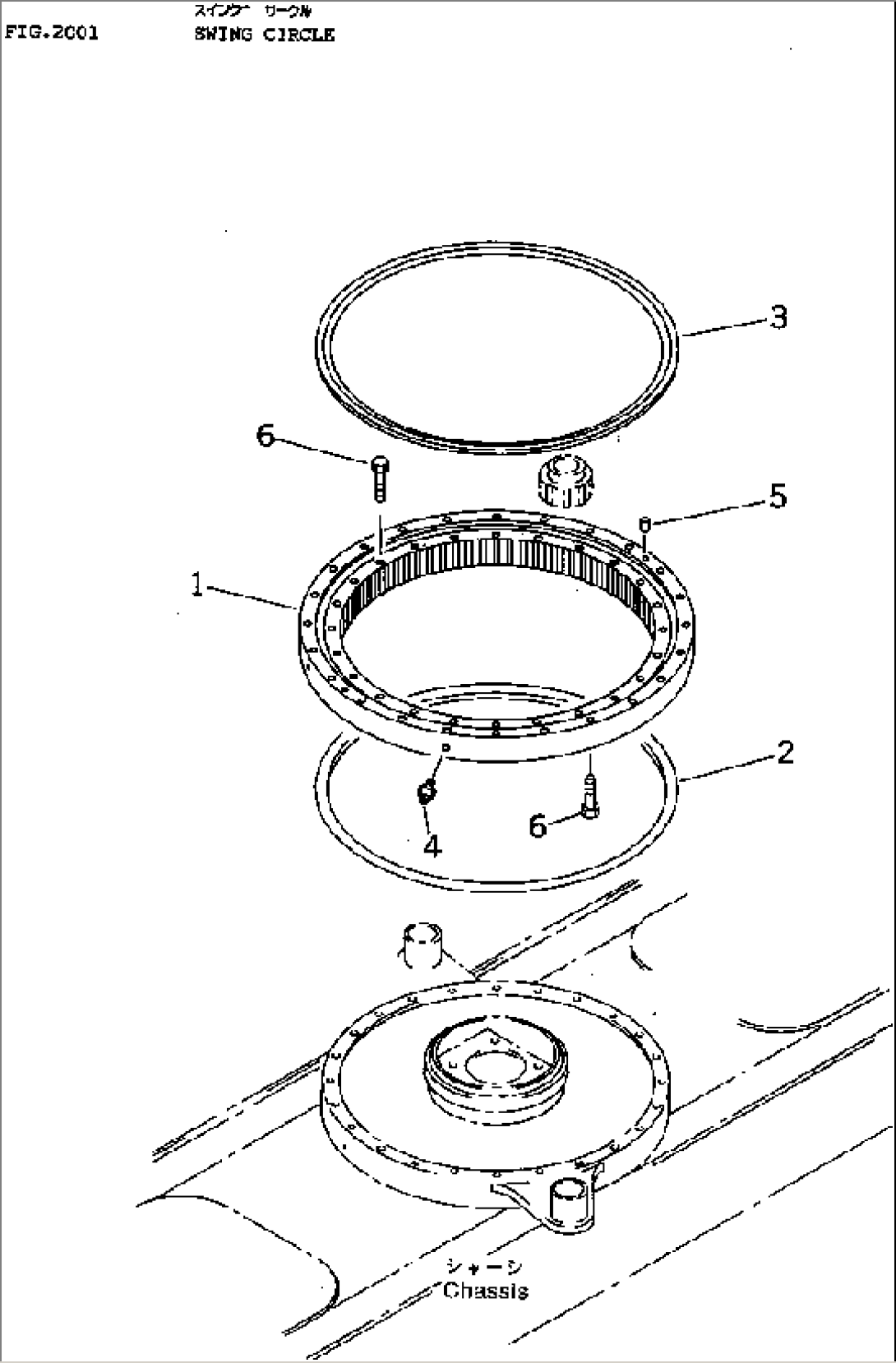 FIG.2001

スイング サークル
SWING CIRCLE

3

6

5

1

2

4

6

シャーシ
Chassis