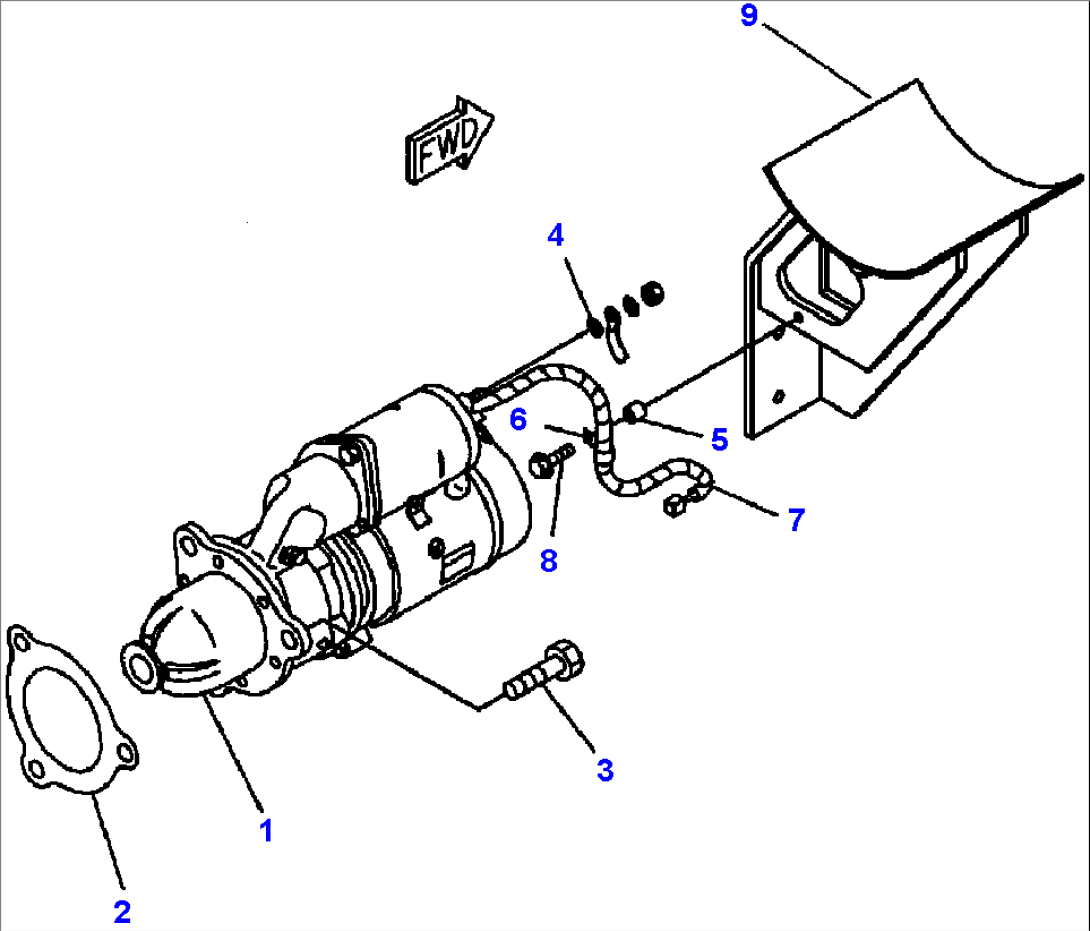 9
FWD
4
6
5
7
8
3
1
2