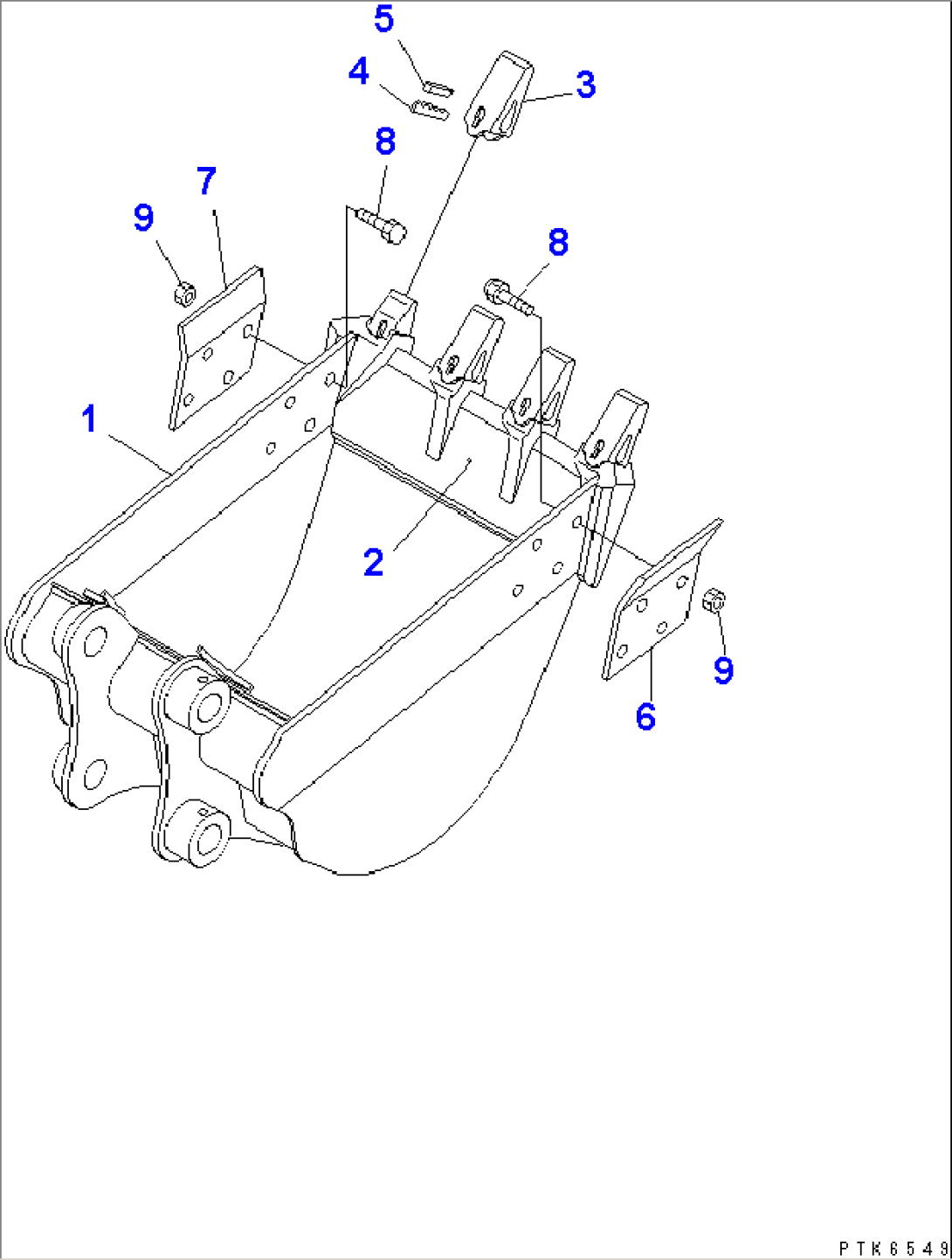 5
4
3
8
7
9
8
1
2
9
6
PTK6549