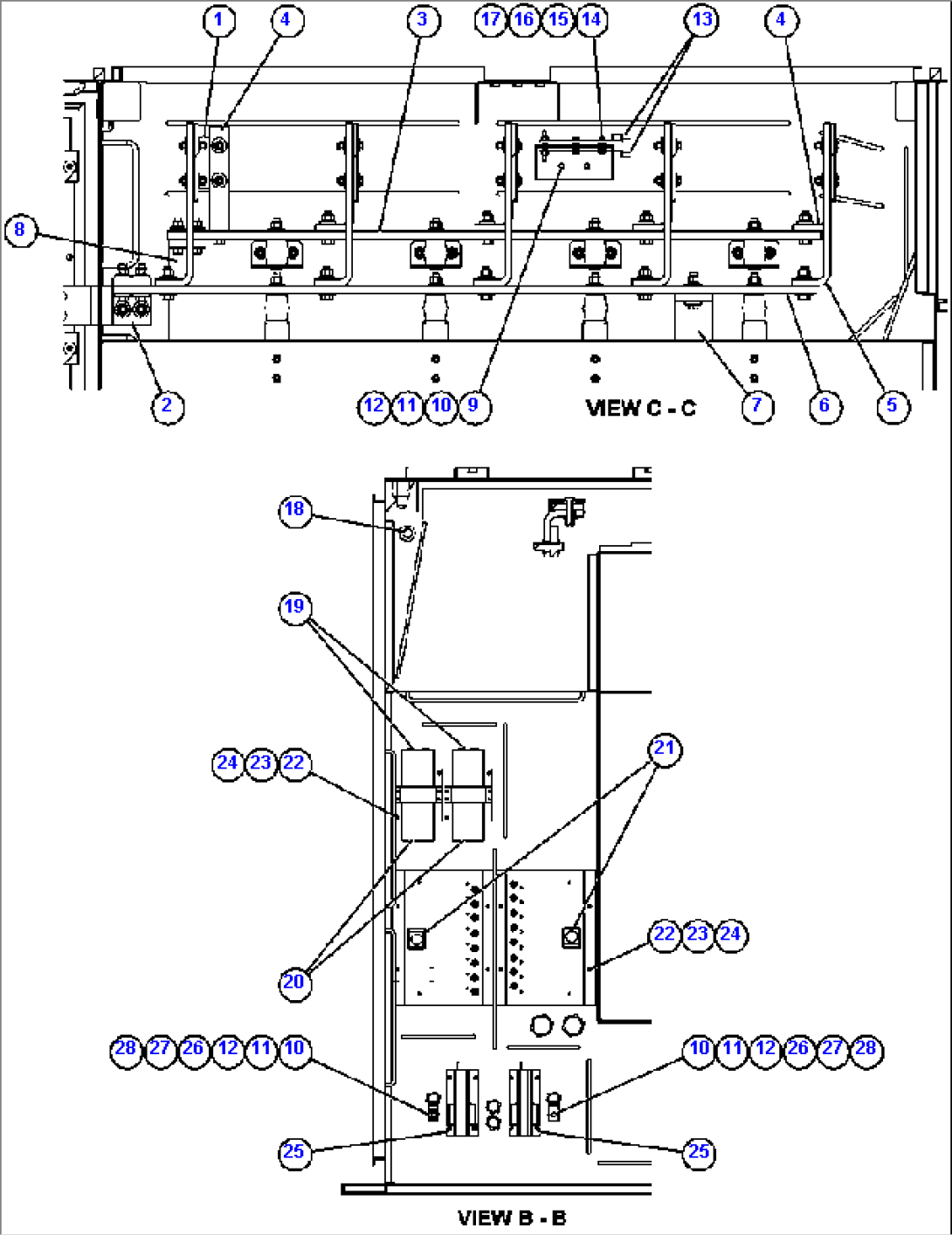 1 4 3 17 16 15 14 13 4

8

2 12 11 10 9 VIEW C - C 7 6 5

18

19

24 23 22

21

22 23 24

20

28 27 26 12 11 10 10 11 12 26 27 28

25 25

VIEW B - B