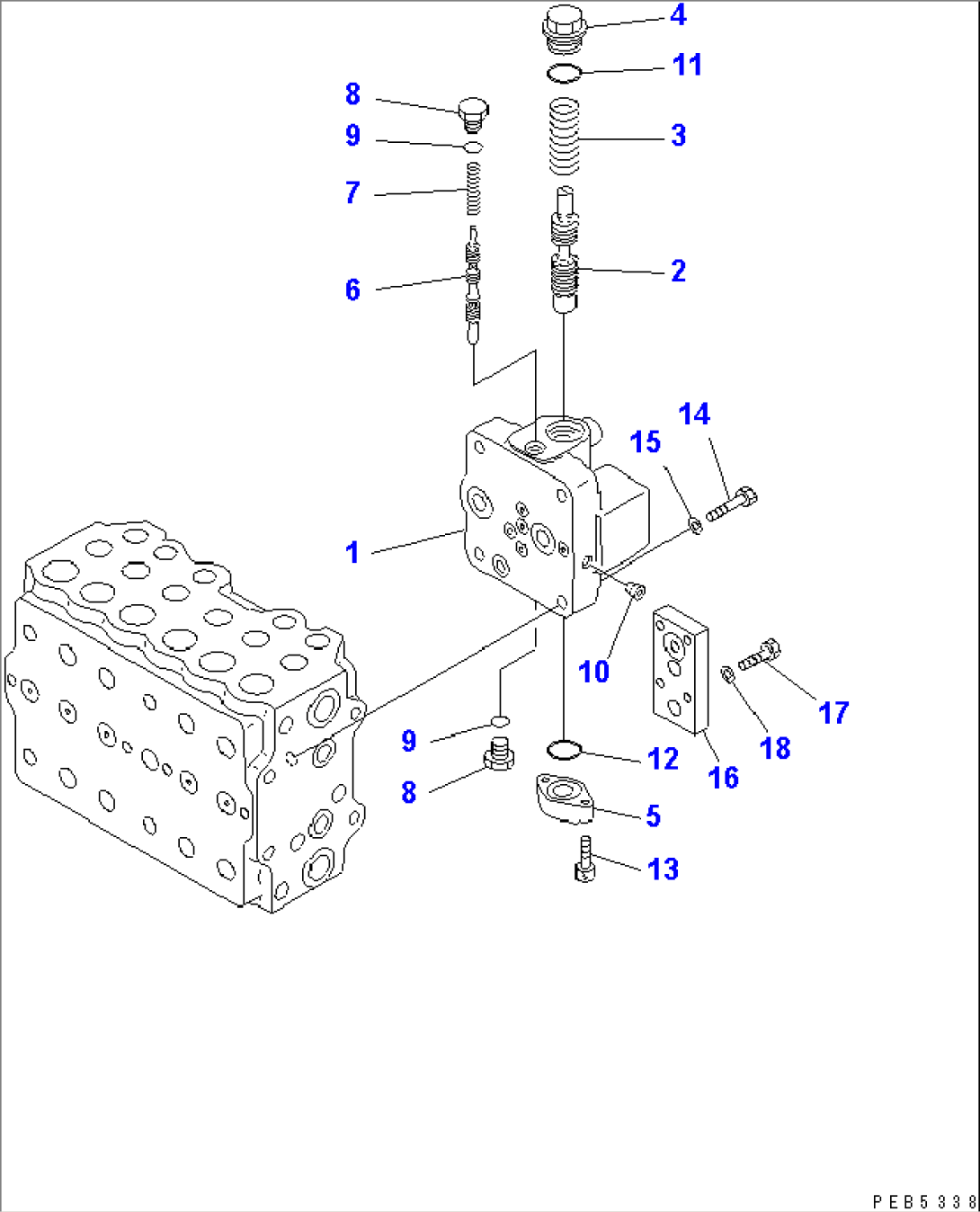 4
11
8
9
3
7
2
6
14
15
1
10
17
9
18
12
16
8
5
13
PEB5338