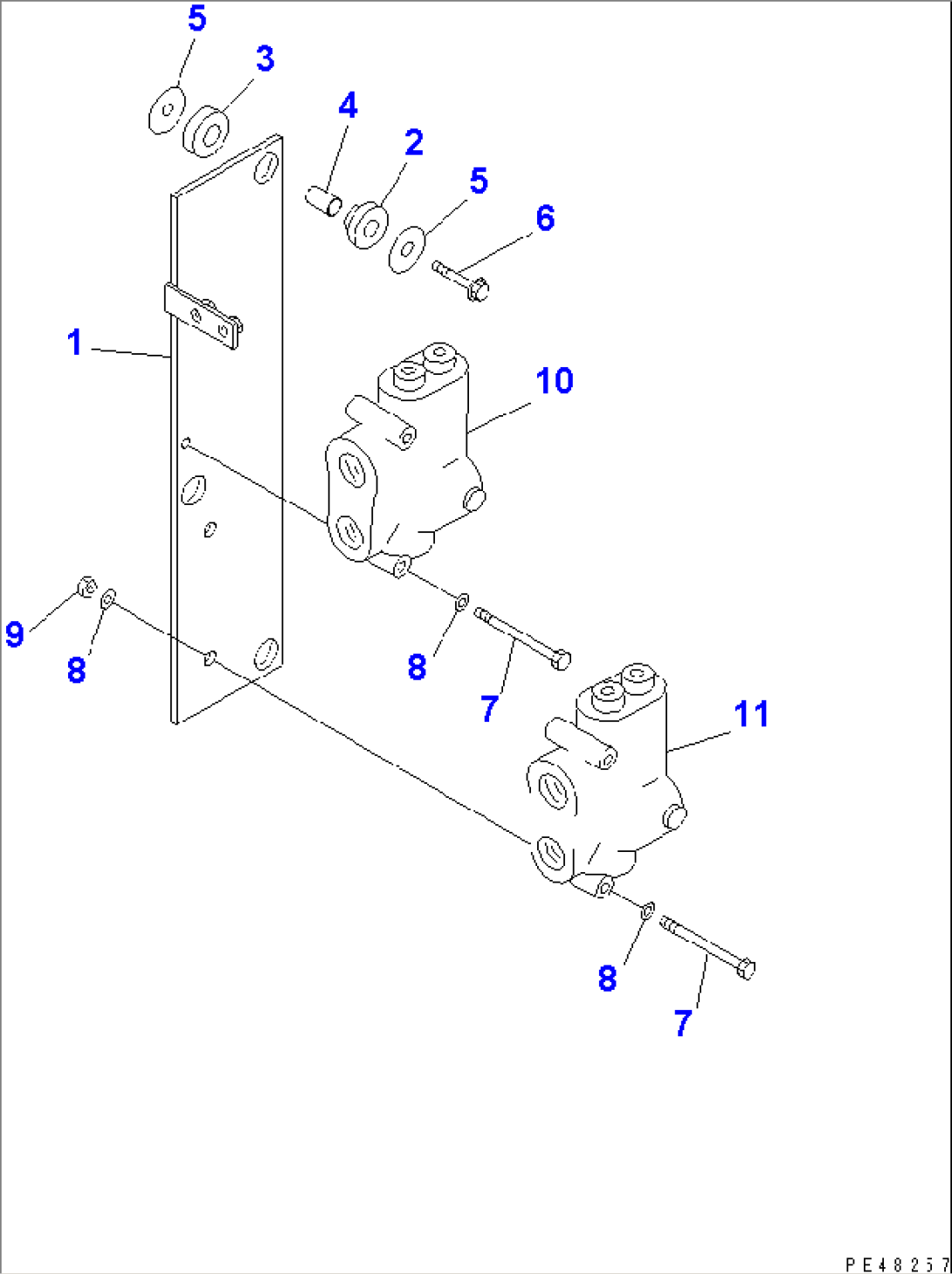 5
3
4
2
5
6
1
10
9
8
8
7
11
8
7
PE48257