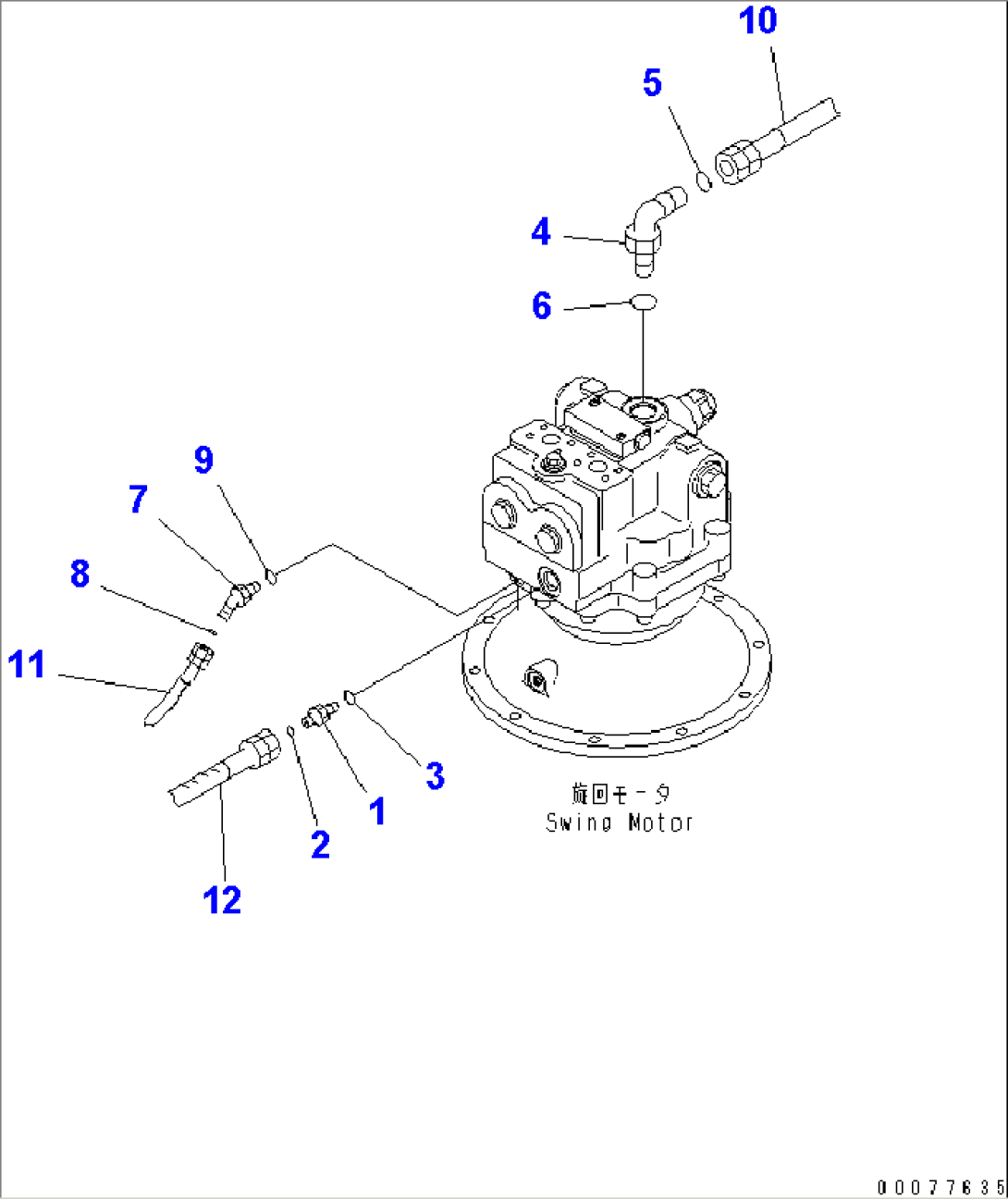 10
5
4
6
9
7
8
11
3
1
2
12
旋回モータ
Swing Motor
00077635