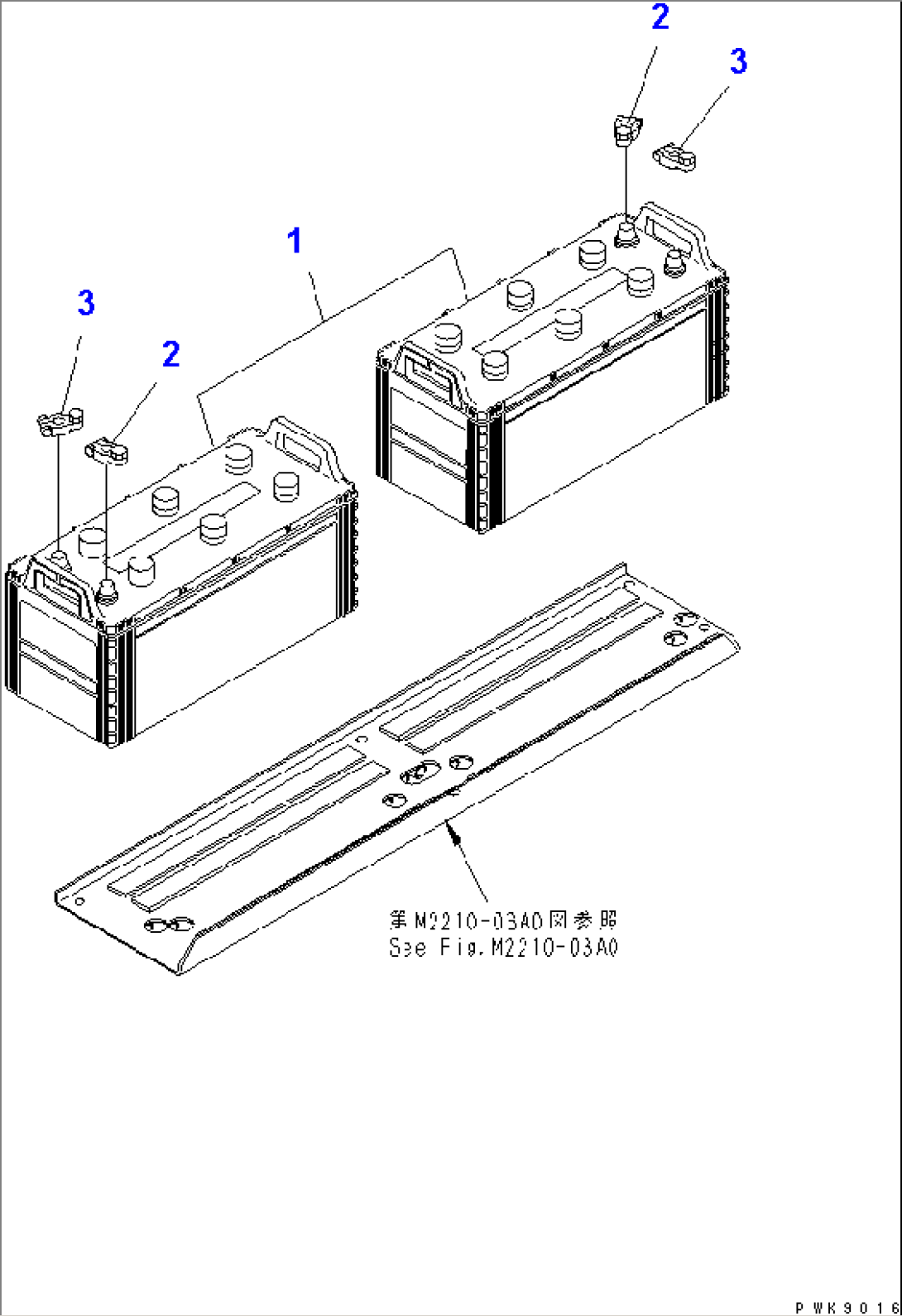 2
3
1
3
2
第M2210-03A0図参照
See Fig.M2210-03A0
PWK9016