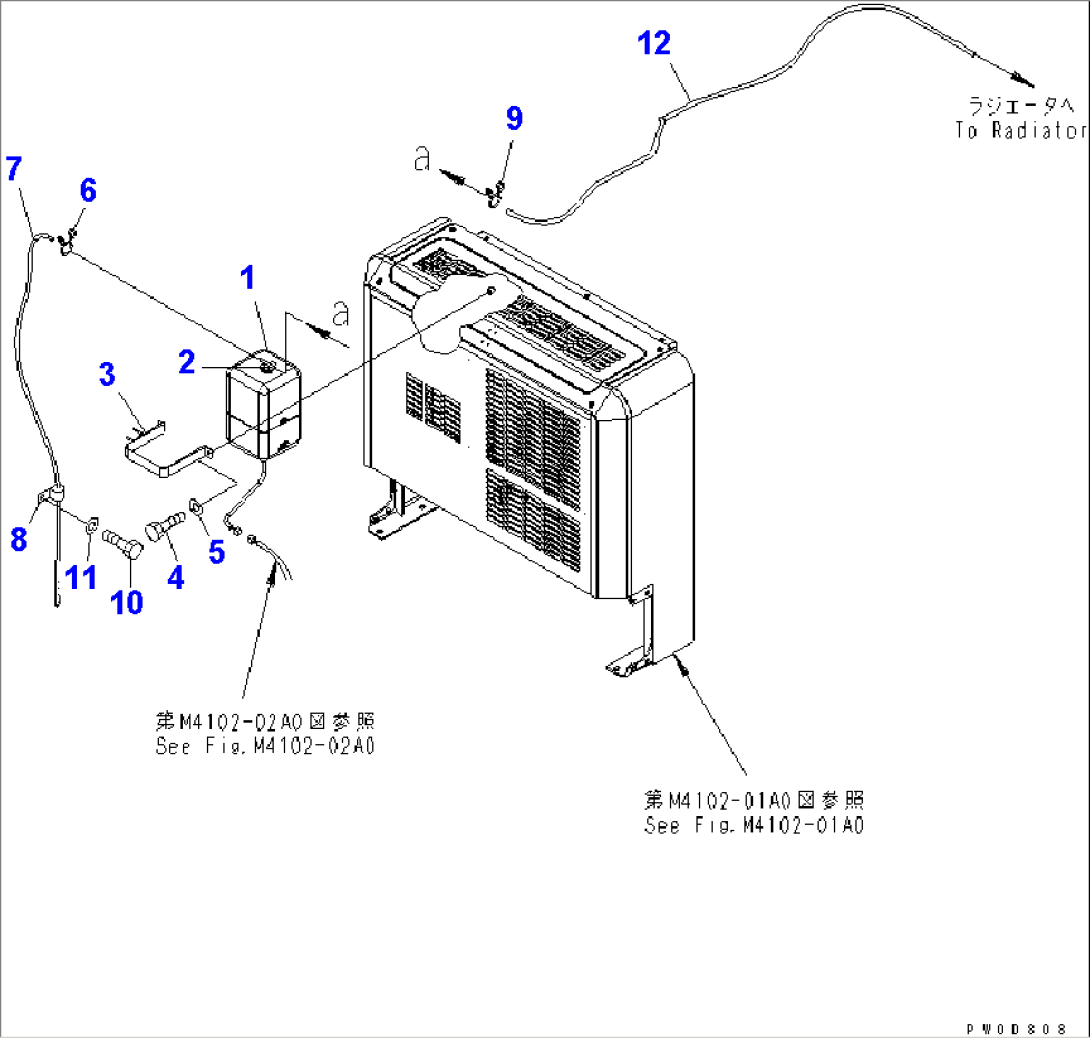 12

ラジエータへ
To Radiator

9

a

7

6

1

a

2

3

8

11

10

4

5

第M4102-02A0図参照
See Fig.M4102-02A0

第M4102-01A0図参照
See Fig.M4102-01A0

PW0D808