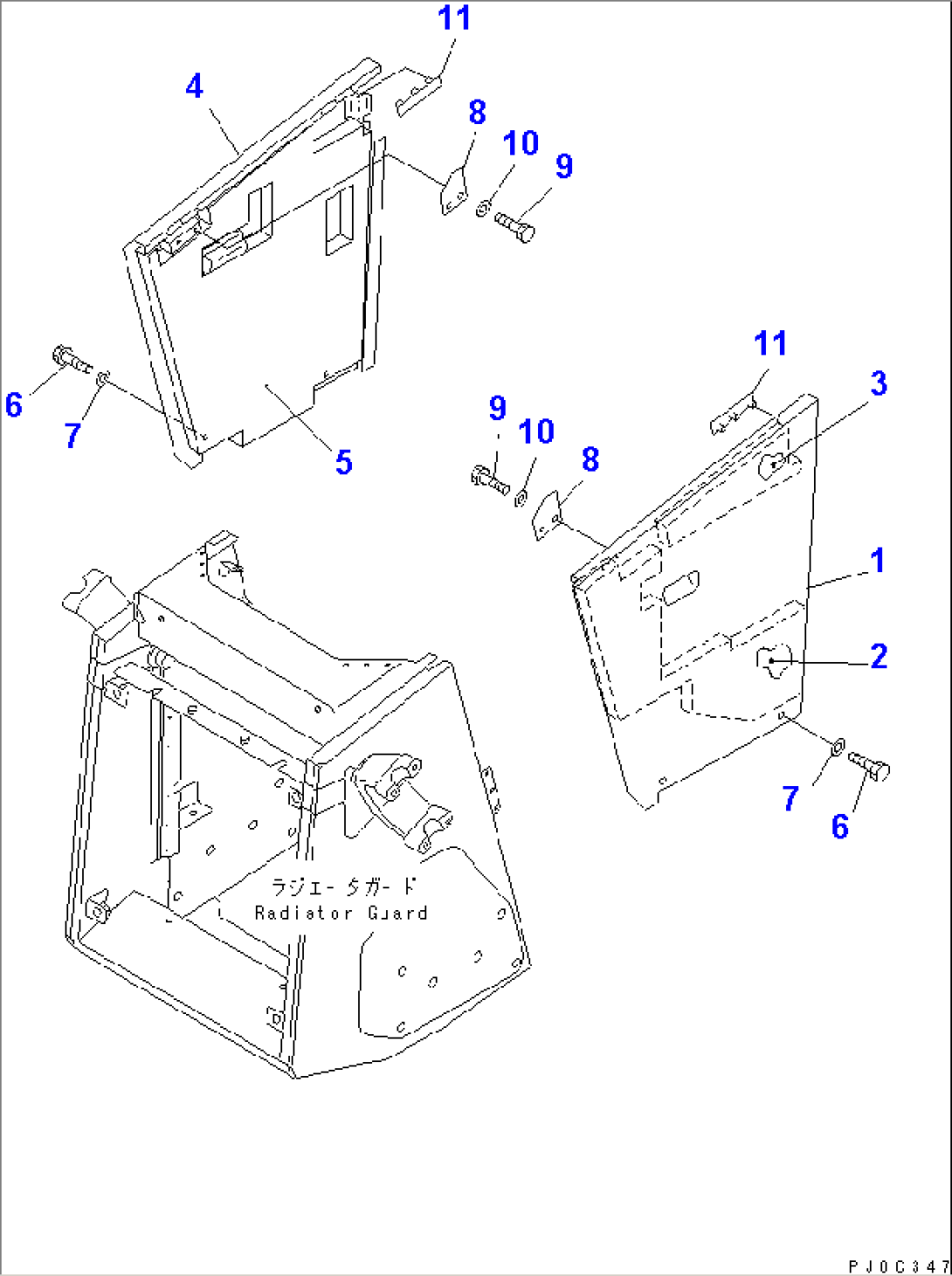 11
4
8
10
9
6
7
5
11
3
9
10
8
1
2
7
6
ラジエータガード
Radiator Guard
PJ0C347