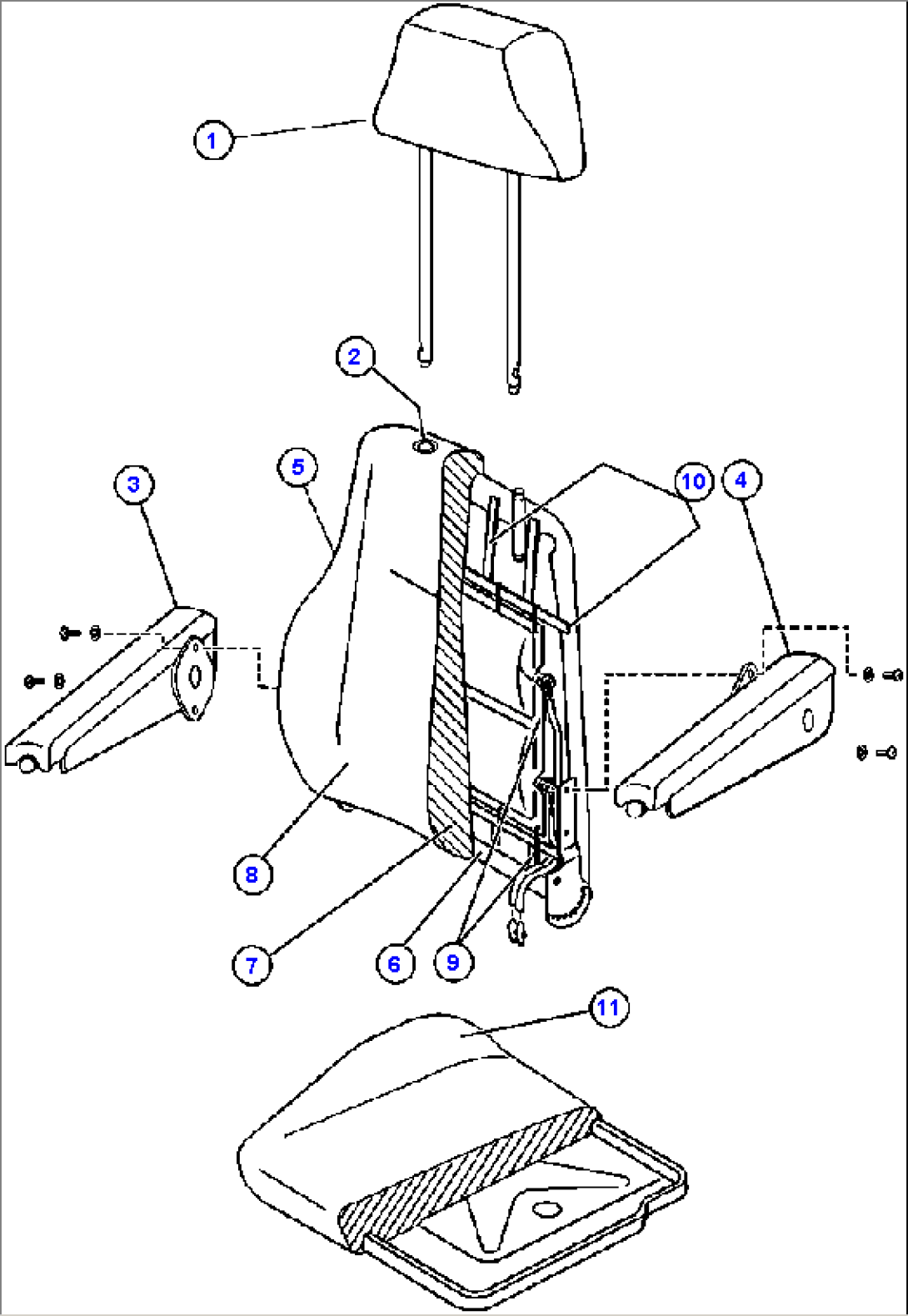 1
2
5
3
10
4
8
7
6
9
11