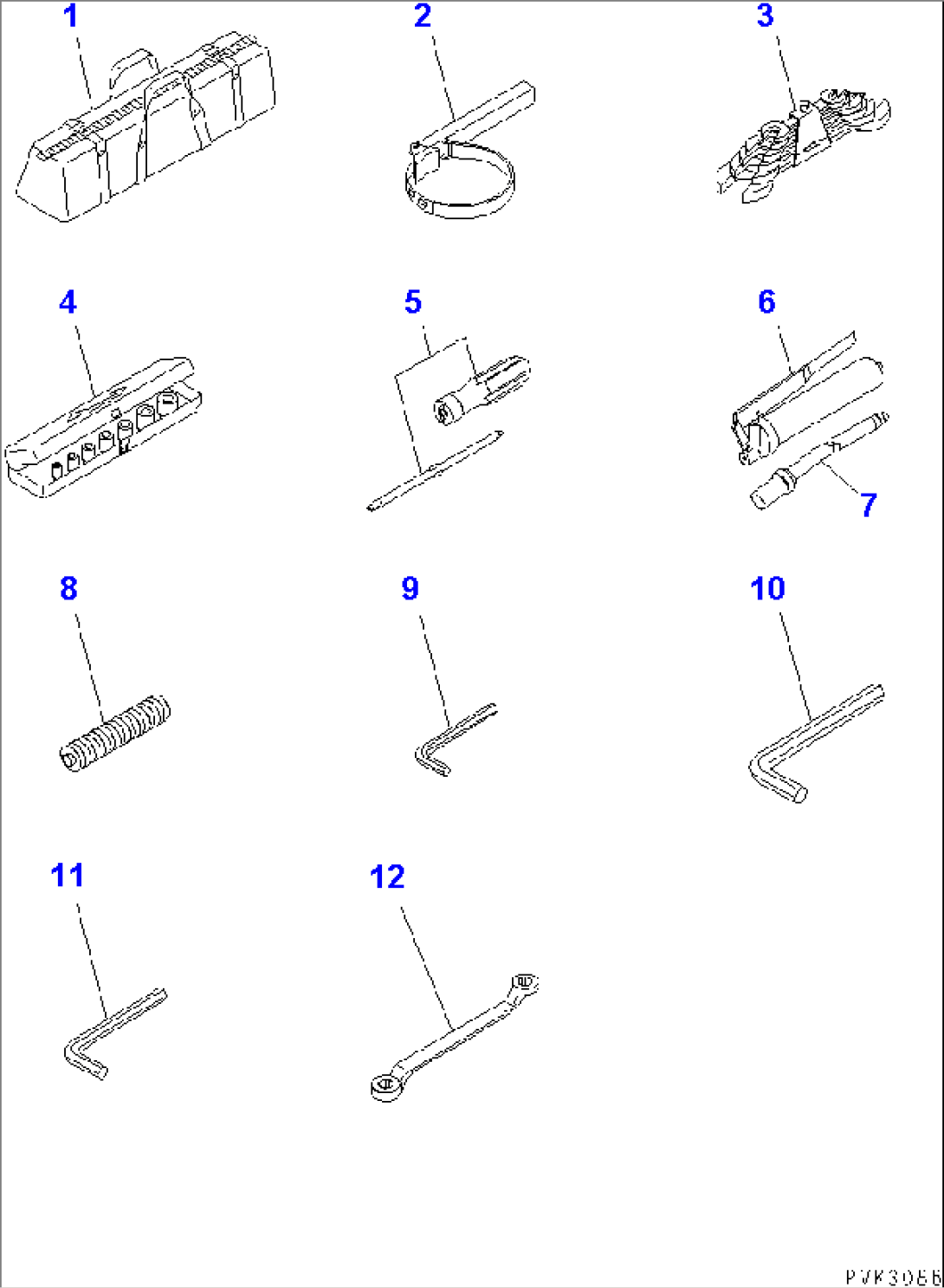 1
2
3
4
5
6
7
8
9
10
11
12
PVK3066