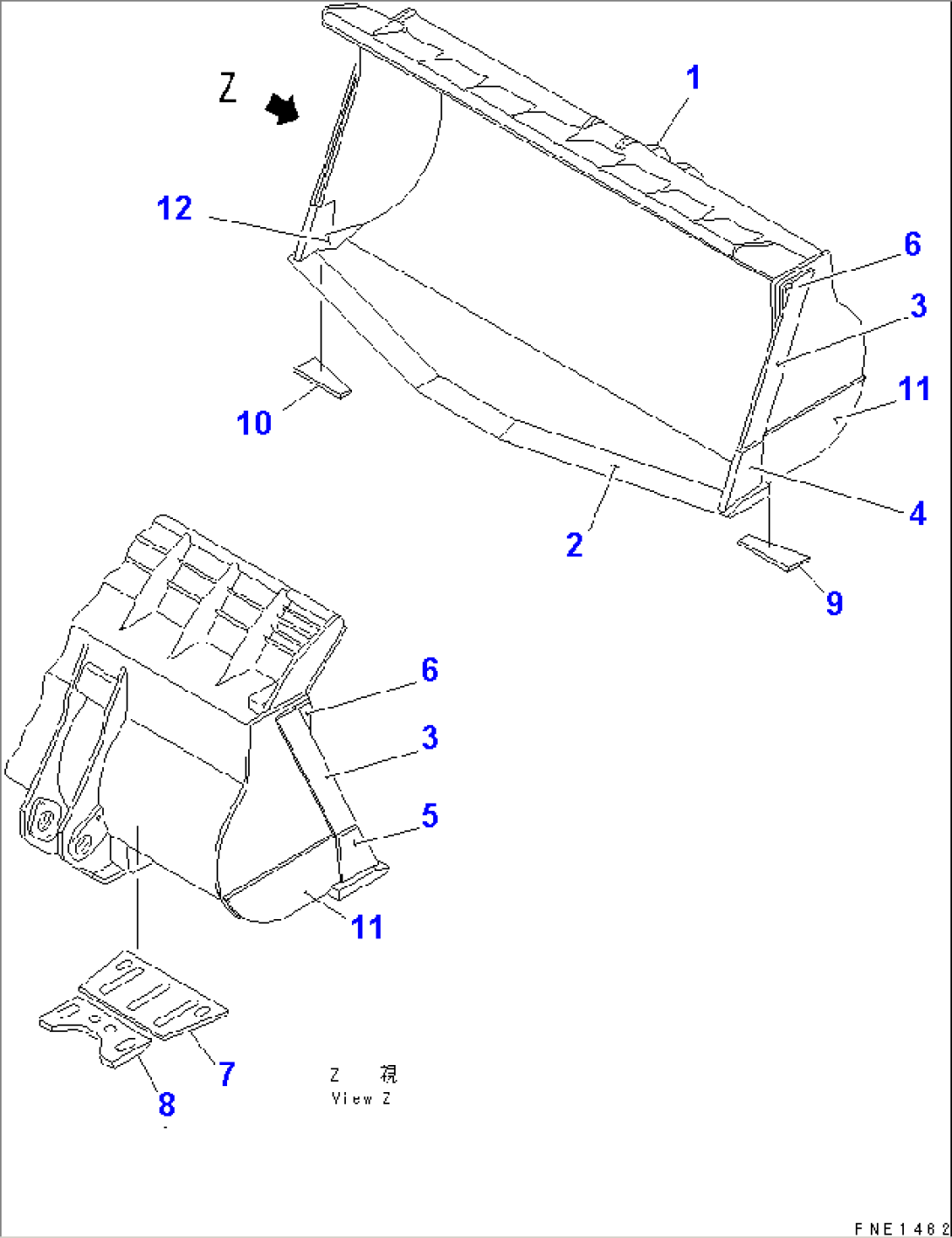 Z

1

12

6

3

11

10

4

2

9

6

3

5

11

7

8

Z 視
View Z

FNE1482