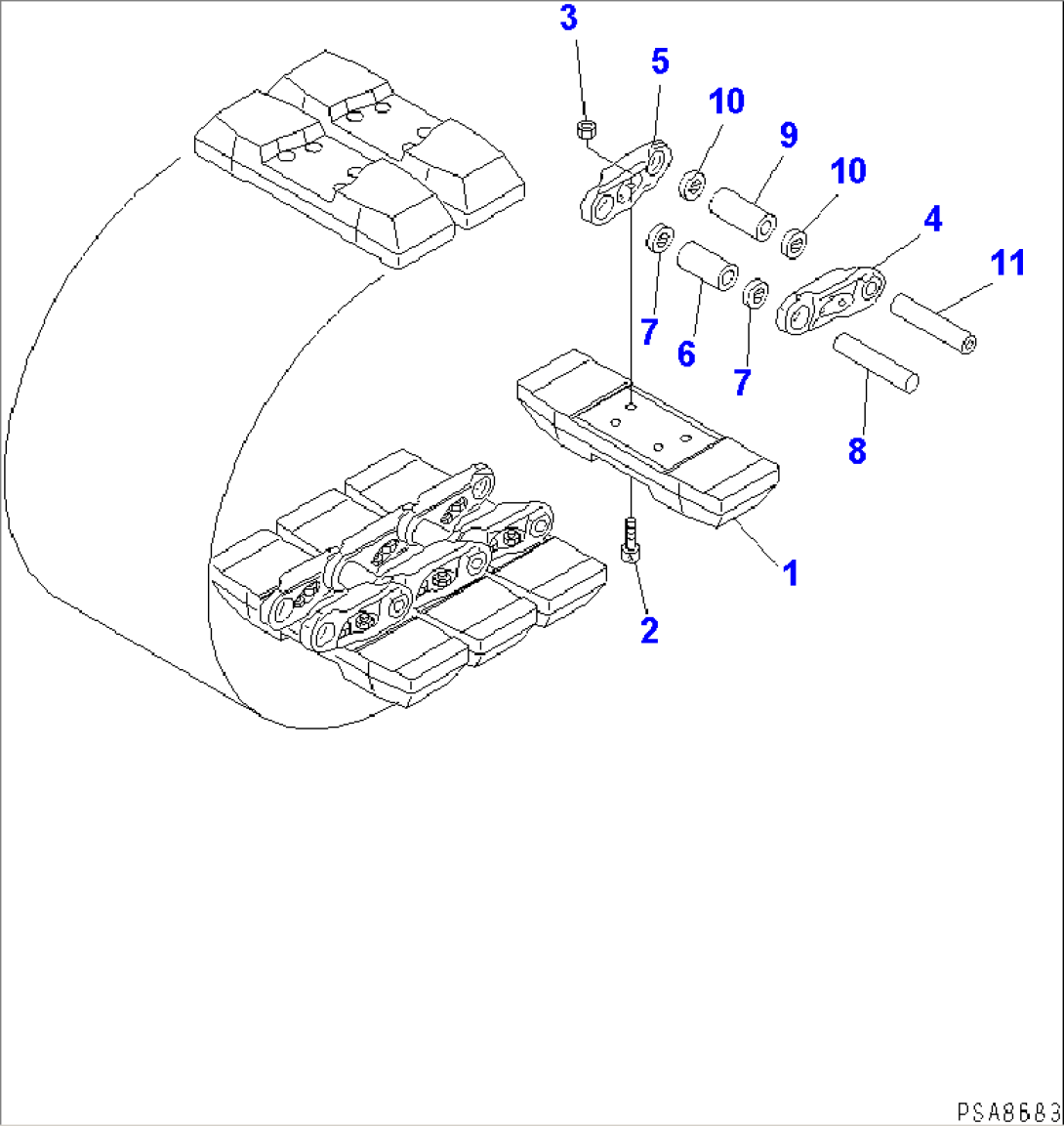 3
5
10
9
10
4
11
7
6
7
8
1
2
PSA8683